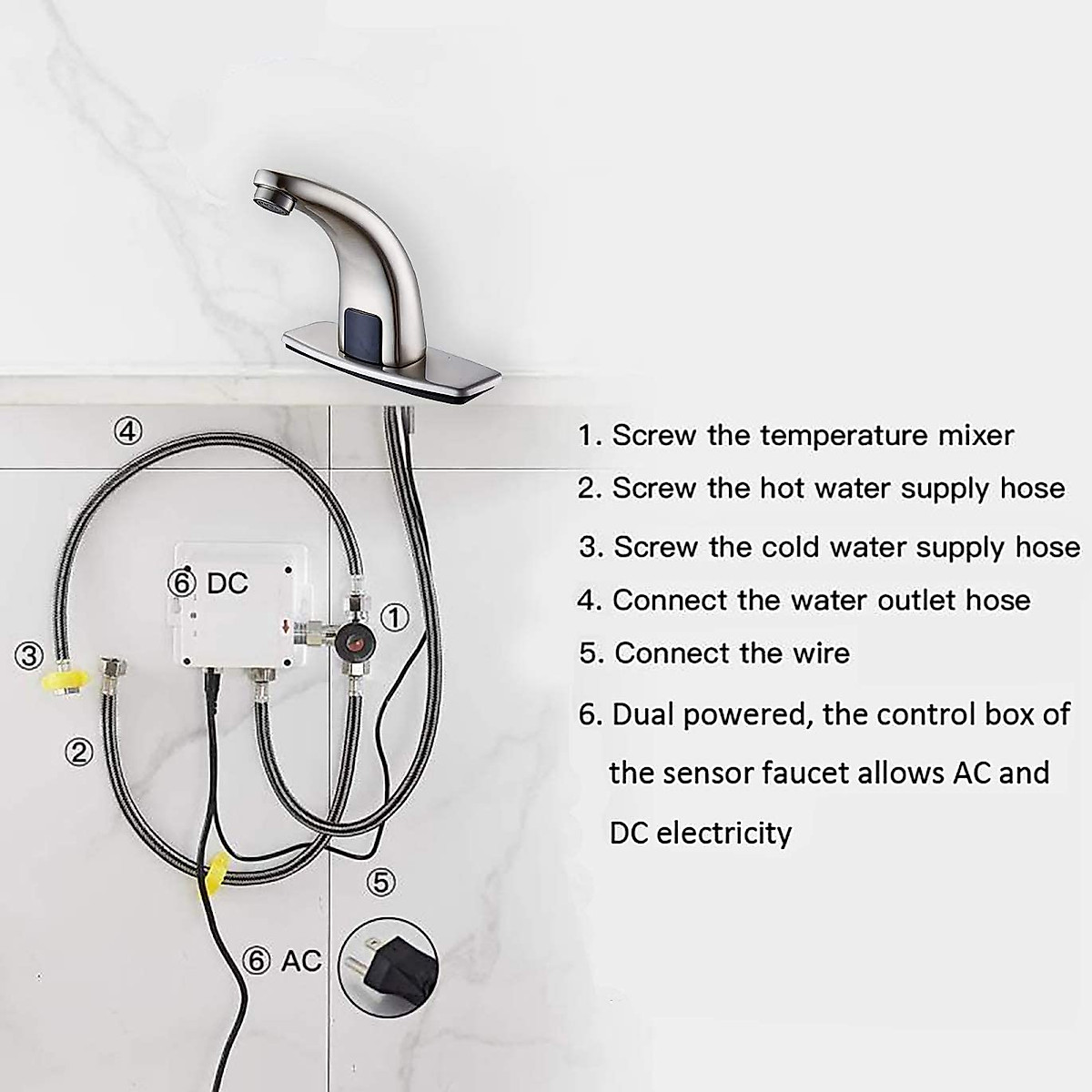 ④

⑥ DC

①

③

②

⑤

⑥ AC

1. Screw the temperature mixer

2. Screw the hot water supply hose

3. Screw the cold water supply hose

4. Connect the water outlet hose

5. Connect the wire

6. Dual powered, the control box of the sensor faucet allows AC and DC electricity