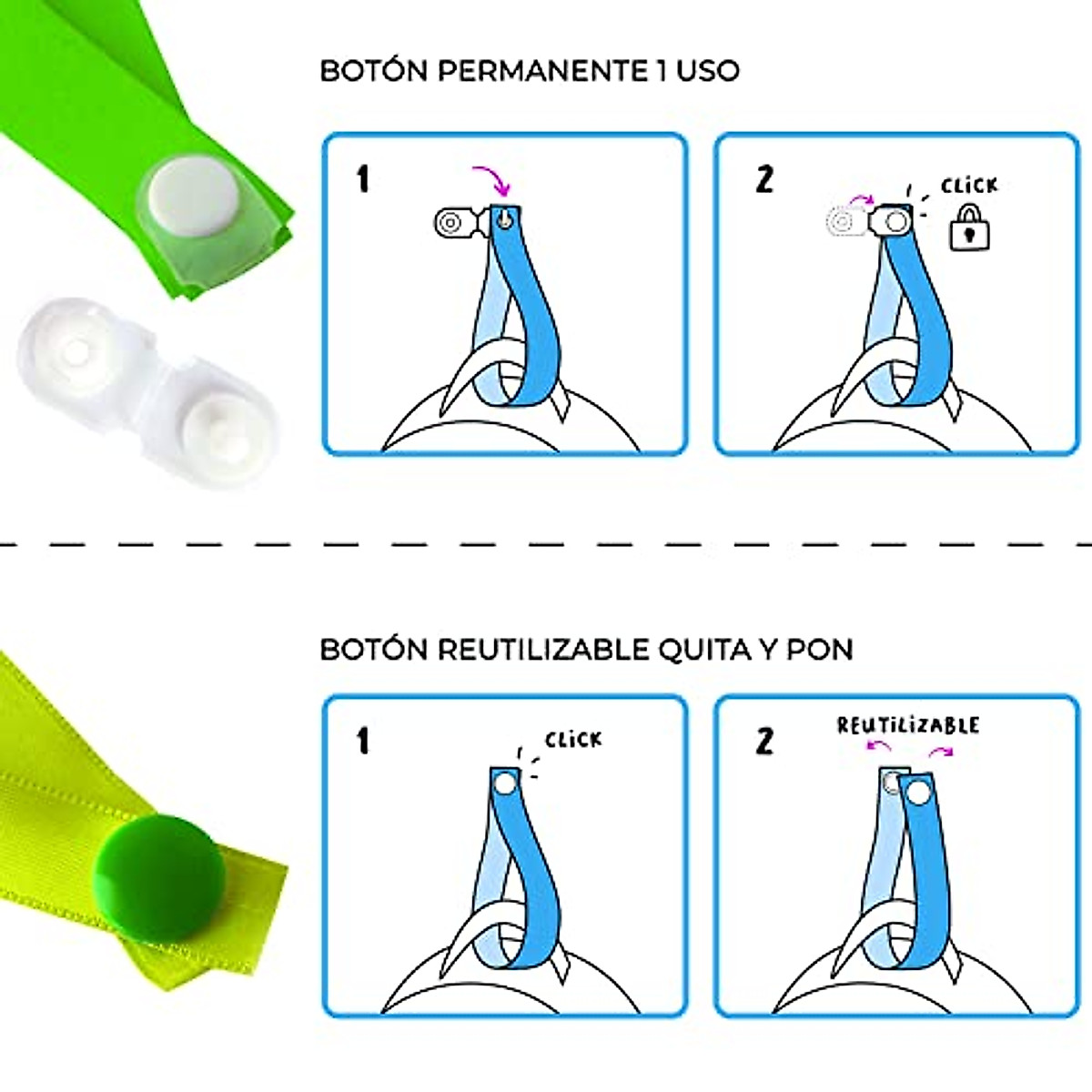 BOTÓN PERMANENTE 1 USO

1

2

CLICK

BOTÓN REUTILIZABLE QUITA Y PON

1

CLICK

2

REUTILIZABLE