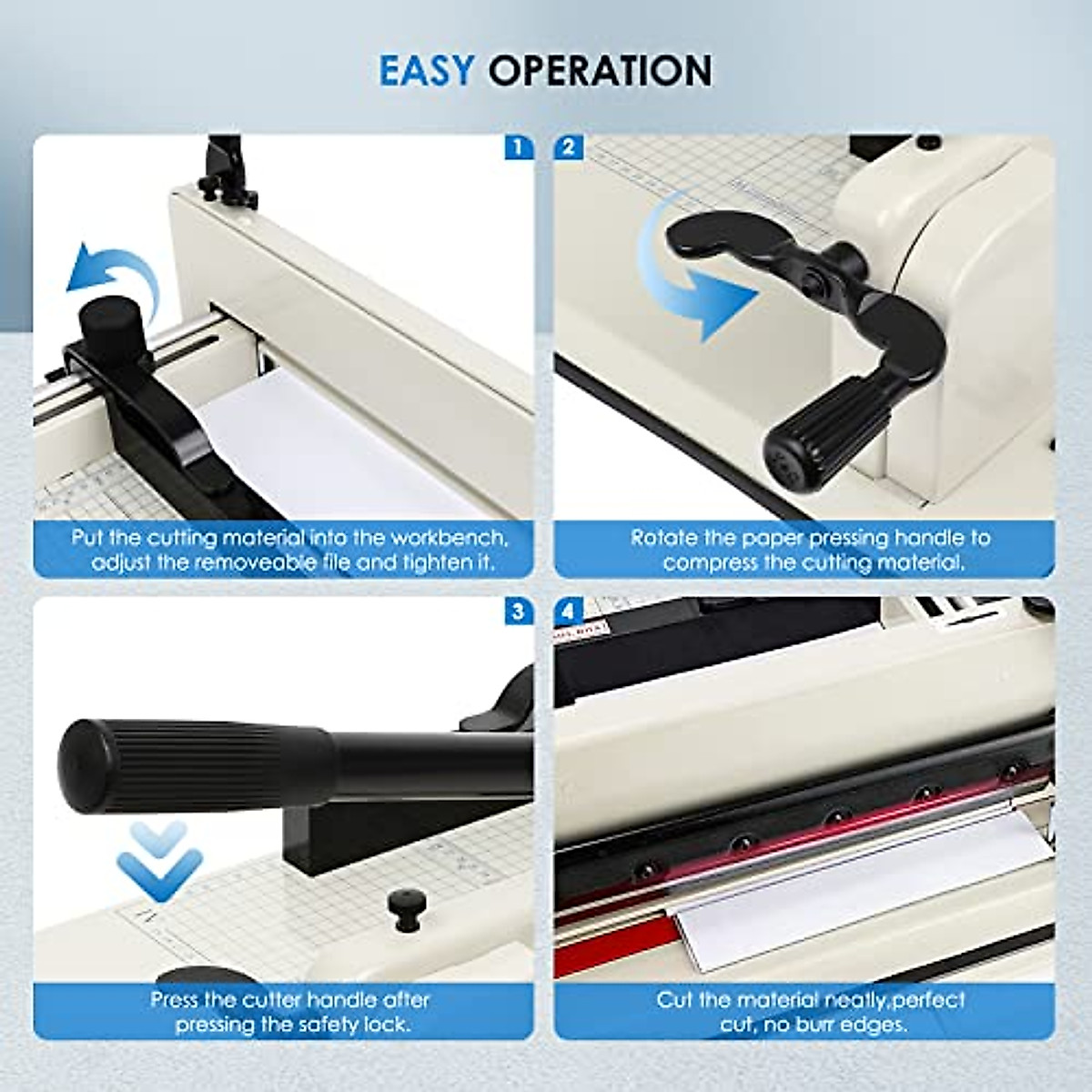 EASY OPERATION

1

Put the cutting material into the workbench, adjust the removeable file and tighten it.

2

Rotate the paper pressing handle to compress the cutting material.

3

Press the cutter handle after pressing the safety lock.

4

Cut the material neatly,perfect cut, no burr edges.