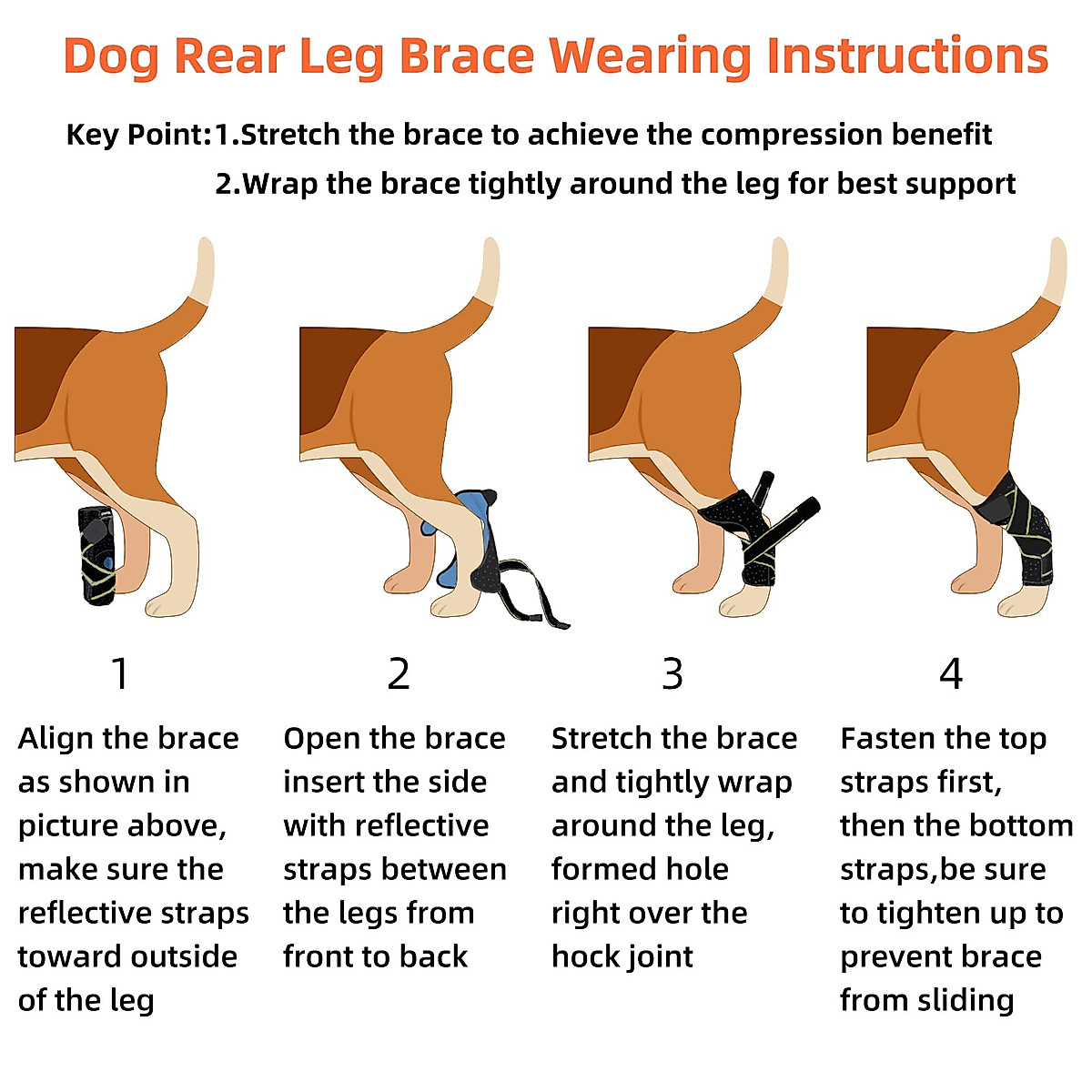 Dog Rear Leg Brace Wearing Instructions

Key Point:1.Stretch the brace to achieve the compression benefit
2.Wrap the brace tightly around the leg for best support

1

Align the brace as shown in picture above, make sure the reflective straps toward outside of the leg

2

Open the brace insert the side with reflective straps between the legs from front to back

3

Stretch the brace and tightly wrap around the leg, formed hole right over the hock joint

4

Fasten the top straps first, then the bottom straps,be sure to tighten up to prevent brace from sliding