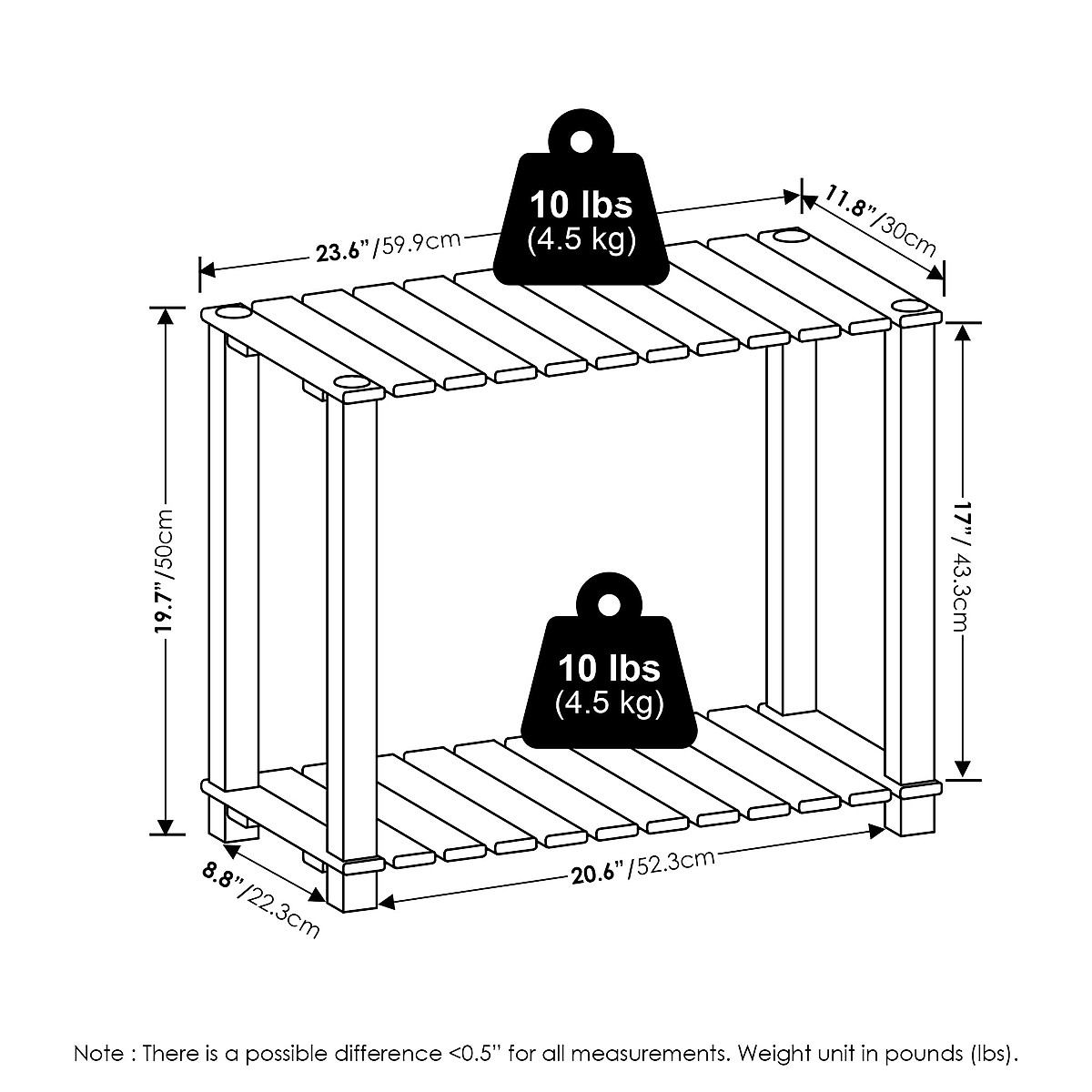 10 lbs
(4.5 kg)

23.6"/59.9cm

11.8"/30cm

19.7"/50cm

17"/ 43.3cm

10 lbs
(4.5 kg)

8.8"/22.3cm

20.6"/52.3cm

Note : There is a possible difference <0.5" for all measurements. Weight unit in pounds (lbs).