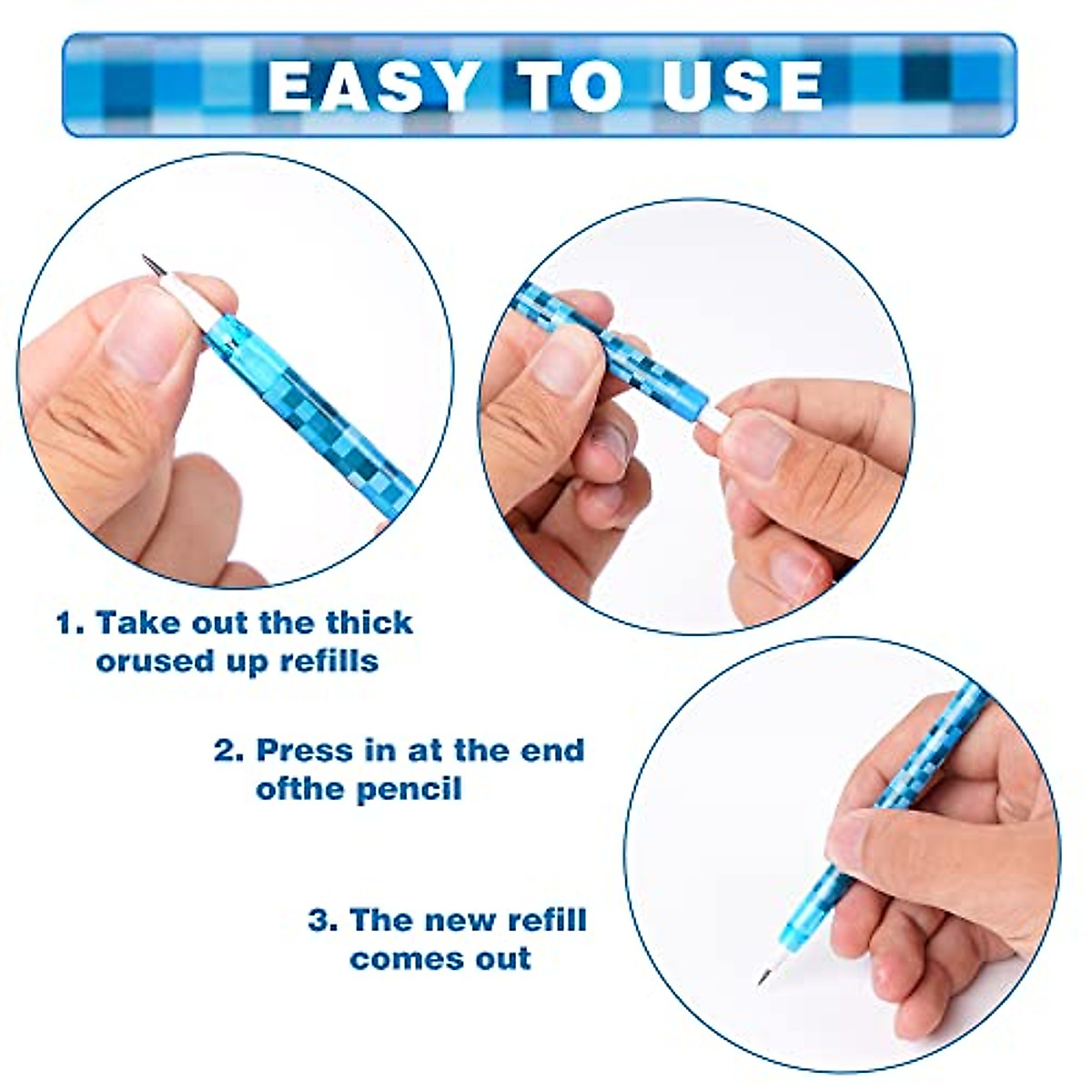 EASY TO USE

1. Take out the thick orused up refills

2. Press in at the end ofthe pencil

3. The new refill comes out