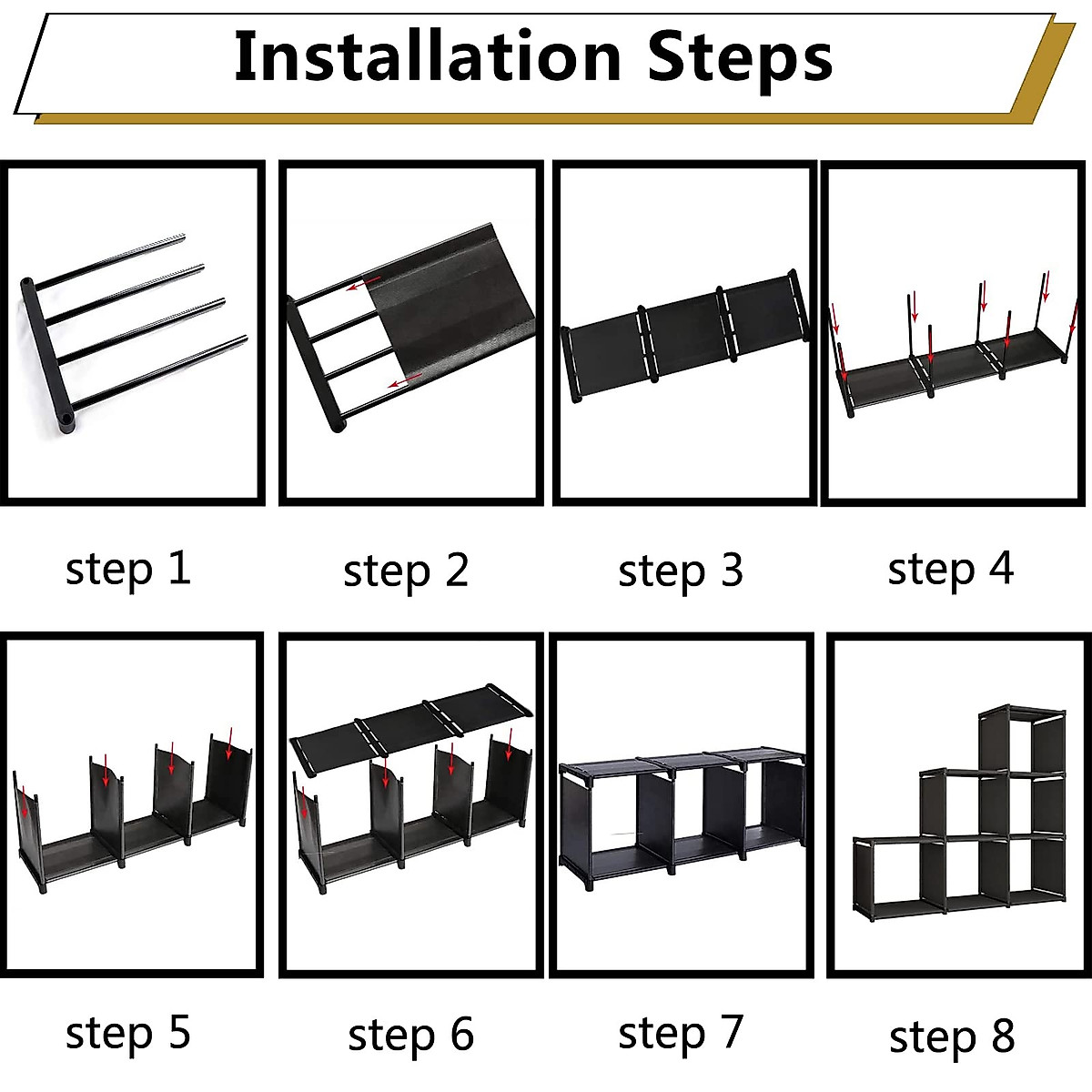 Installation Steps

step 1

step 2

step 3

step 4

step 5

step 6

step 7

step 8