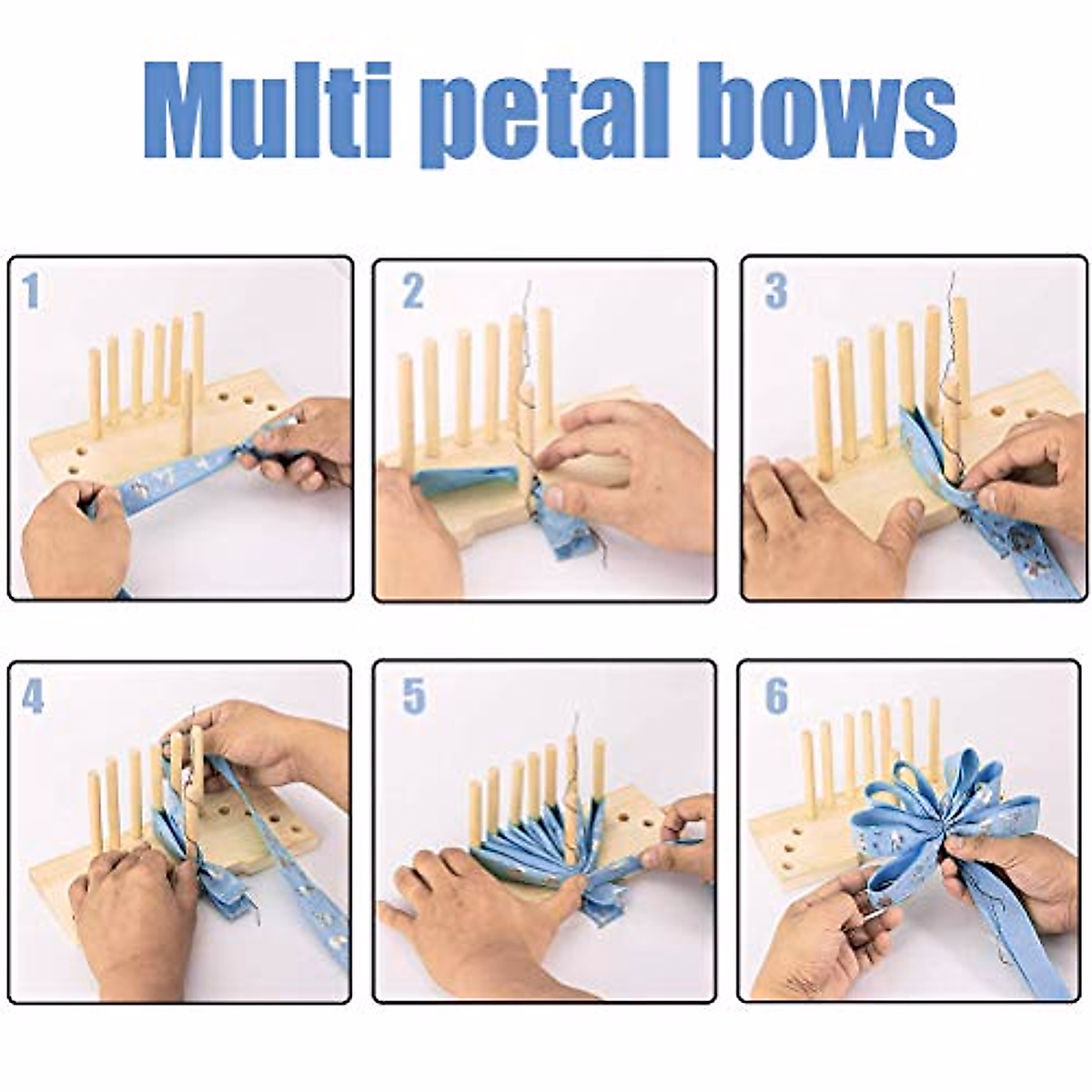 Multi petal bows

1

2

3

4

5

6