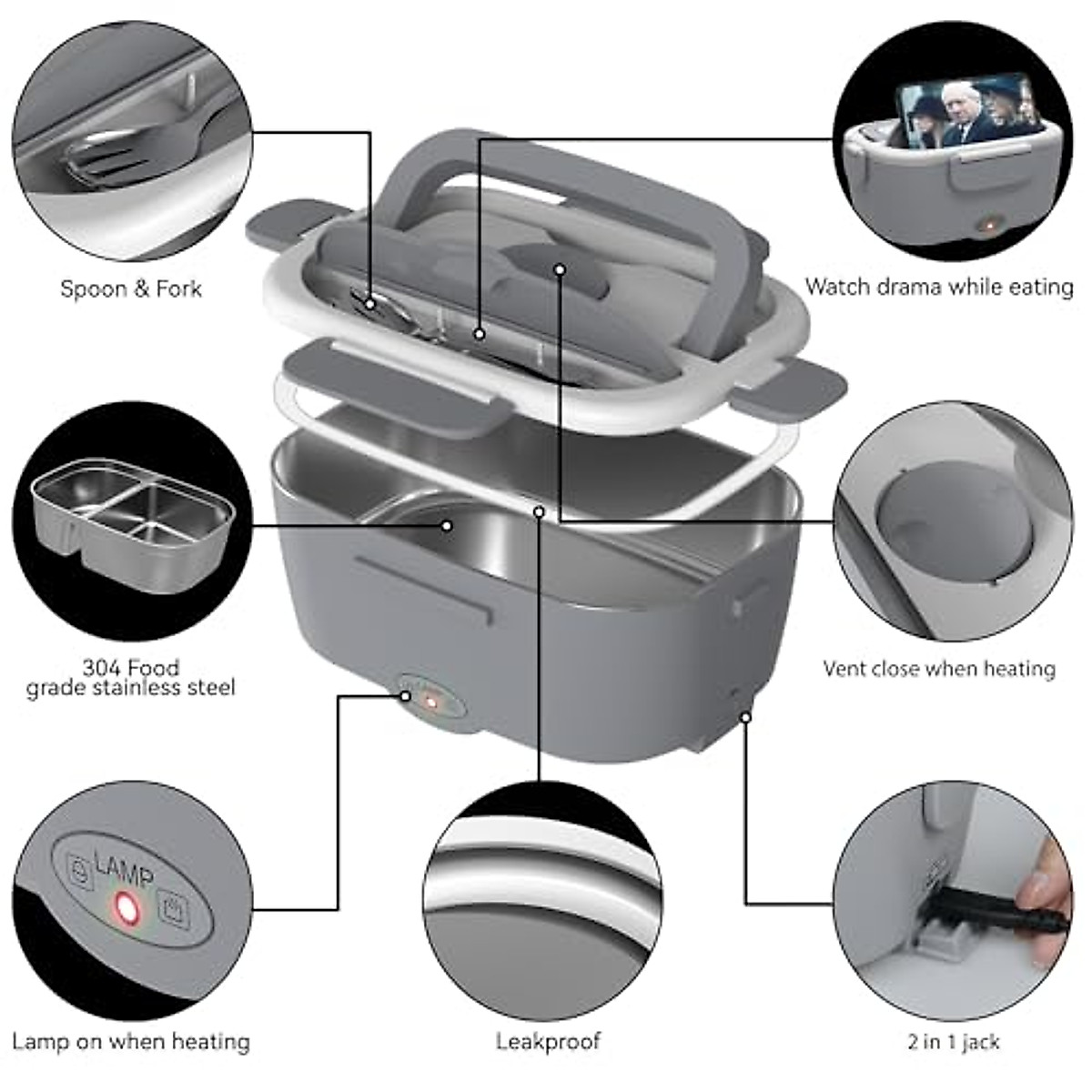 Spoon & Fork

Watch drama while eating

304 Food grade stainless steel

Vent close when heating

LAMP

Lamp on when heating

Leakproof

2 in 1 jack