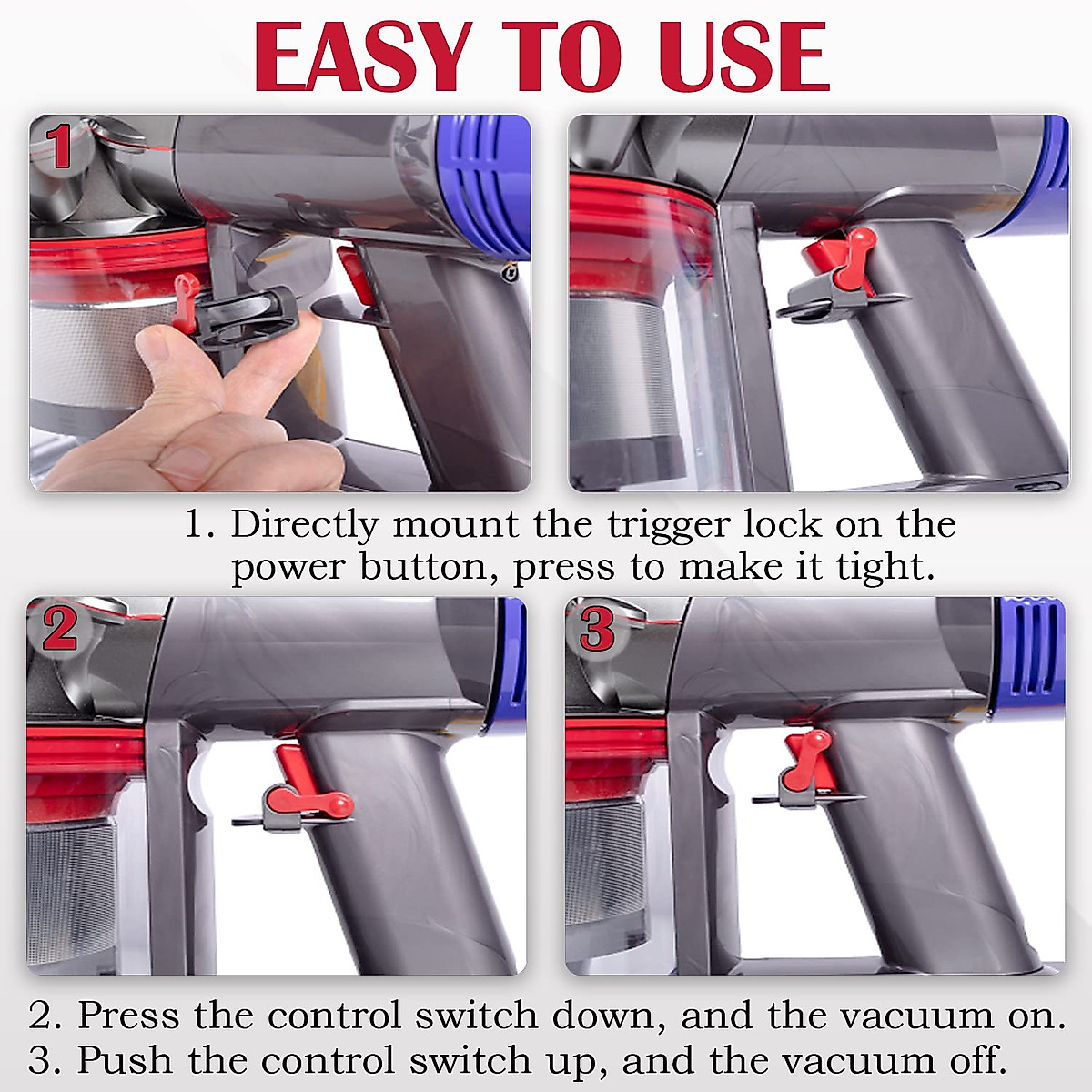 EASY TO USE

1

1. Directly mount the trigger lock on the power button, press to make it tight.

2

3

2. Press the control switch down, and the vacuum on.
3. Push the control switch up, and the vacuum off.