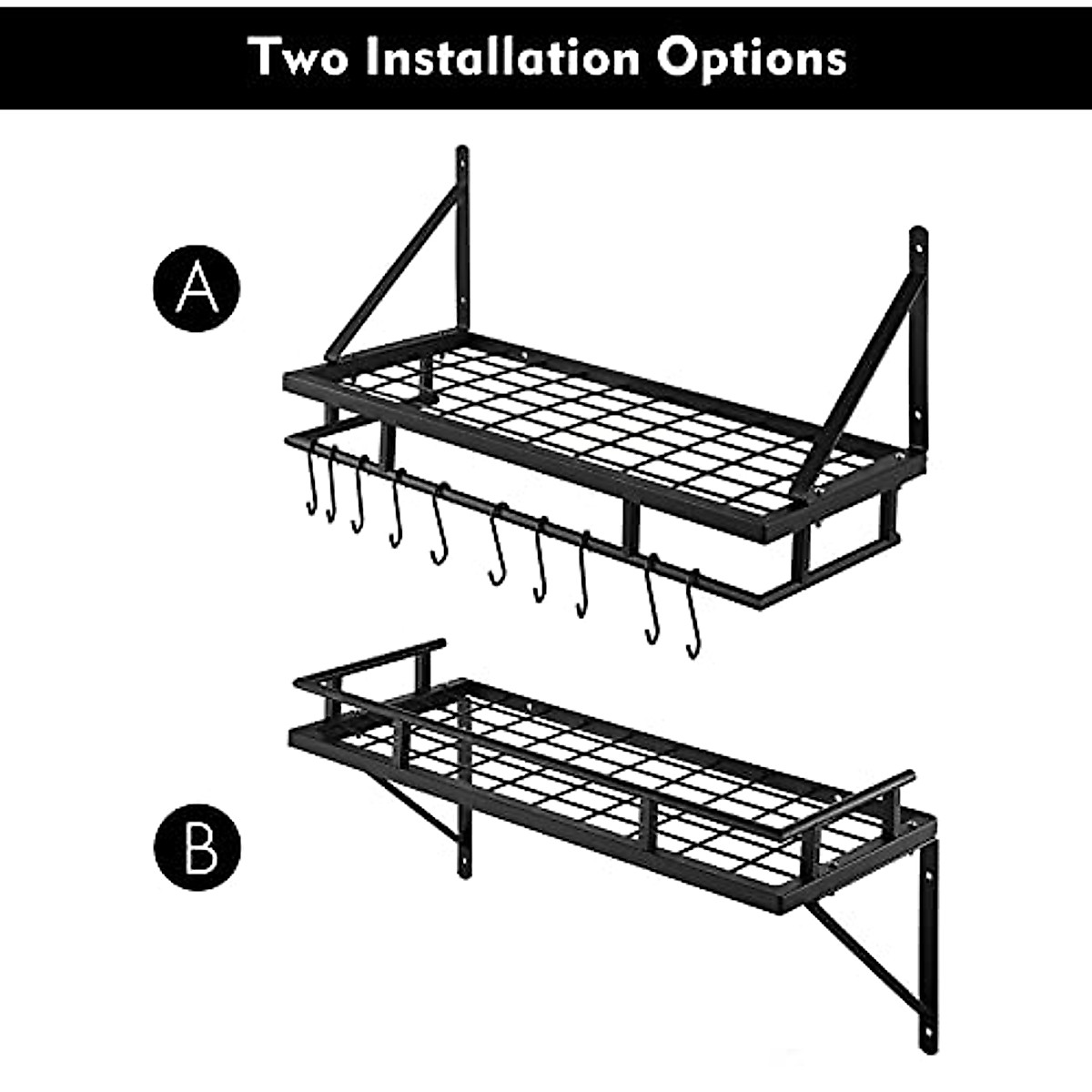 Two Installation Options

A

B