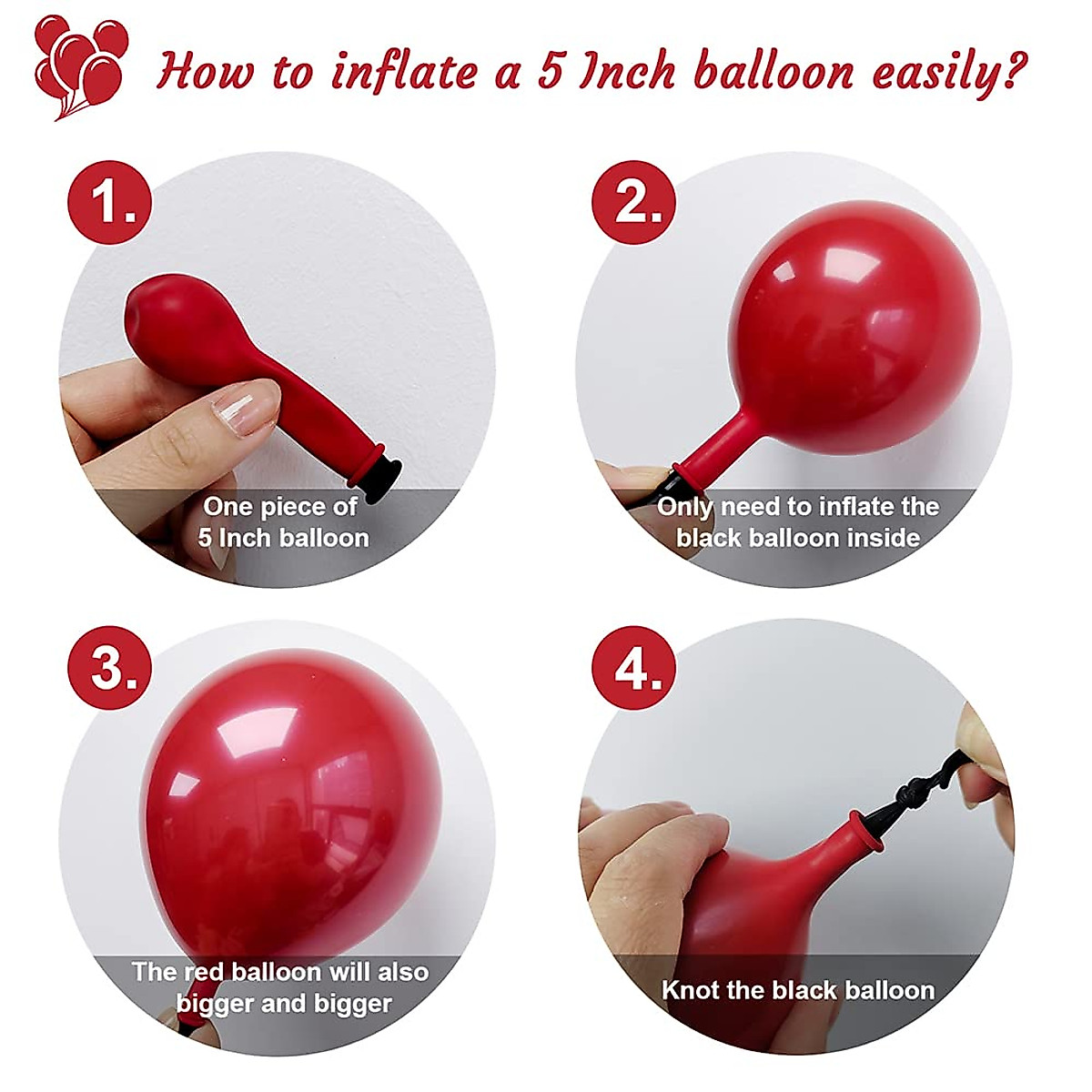 How to inflate a 5 Inch balloon easily?

1.

One piece of 5 Inch balloon

2.

Only need to inflate the black balloon inside

3.

The red balloon will also bigger and bigger

4.

Knot the black balloon