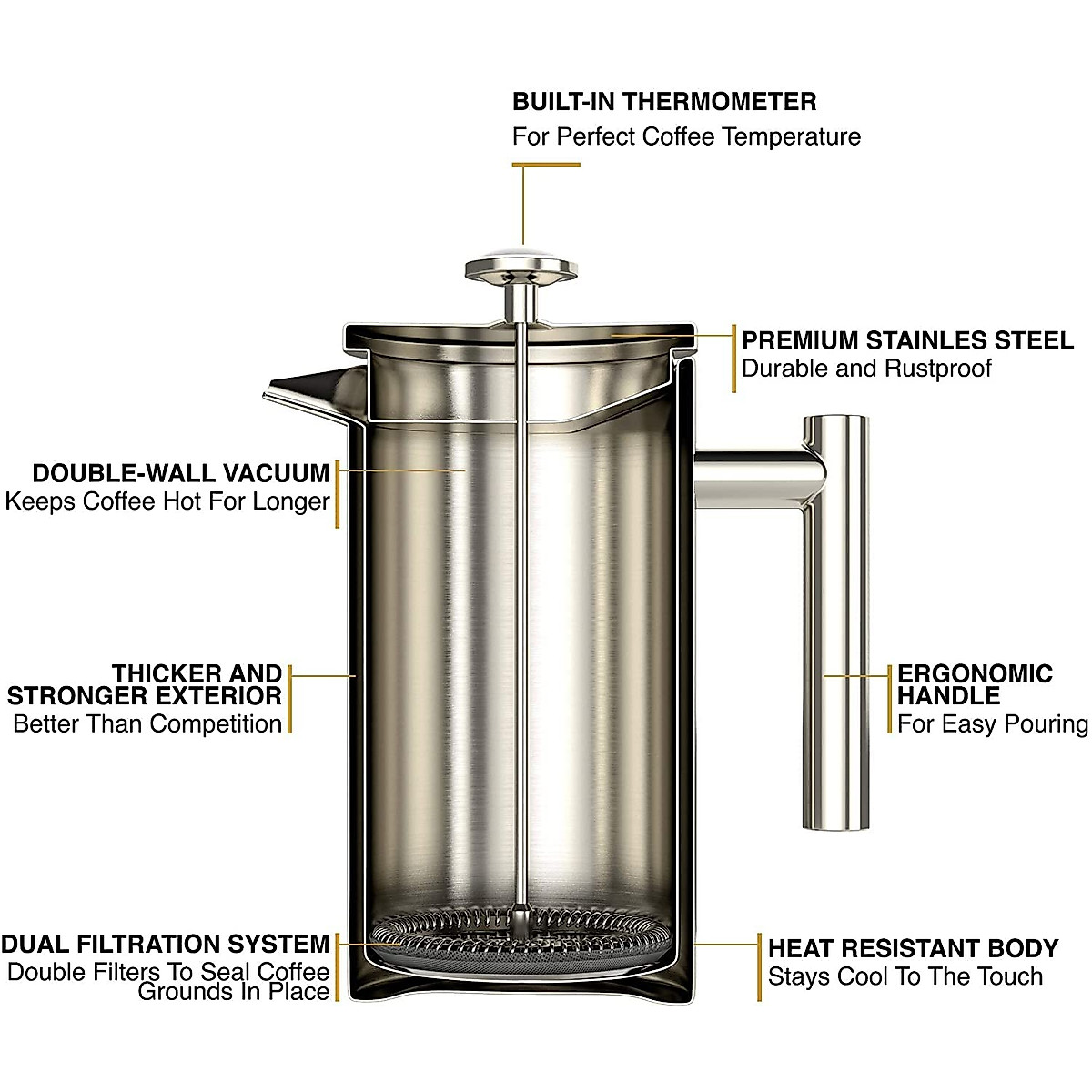 BUILT-IN THERMOMETER
For Perfect Coffee Temperature

PREMIUM STAINLES STEEL
Durable and Rustproof

DOUBLE-WALL VACUUM
Keeps Coffee Hot For Longer

THICKER AND STRONGER EXTERIOR
Better Than Competition

ERGONOMIC HANDLE
For Easy Pouring

DUAL FILTRATION SYSTEM
Double Filters To Seal Coffee Grounds In Place

HEAT RESISTANT BODY
Stays Cool To The Touch