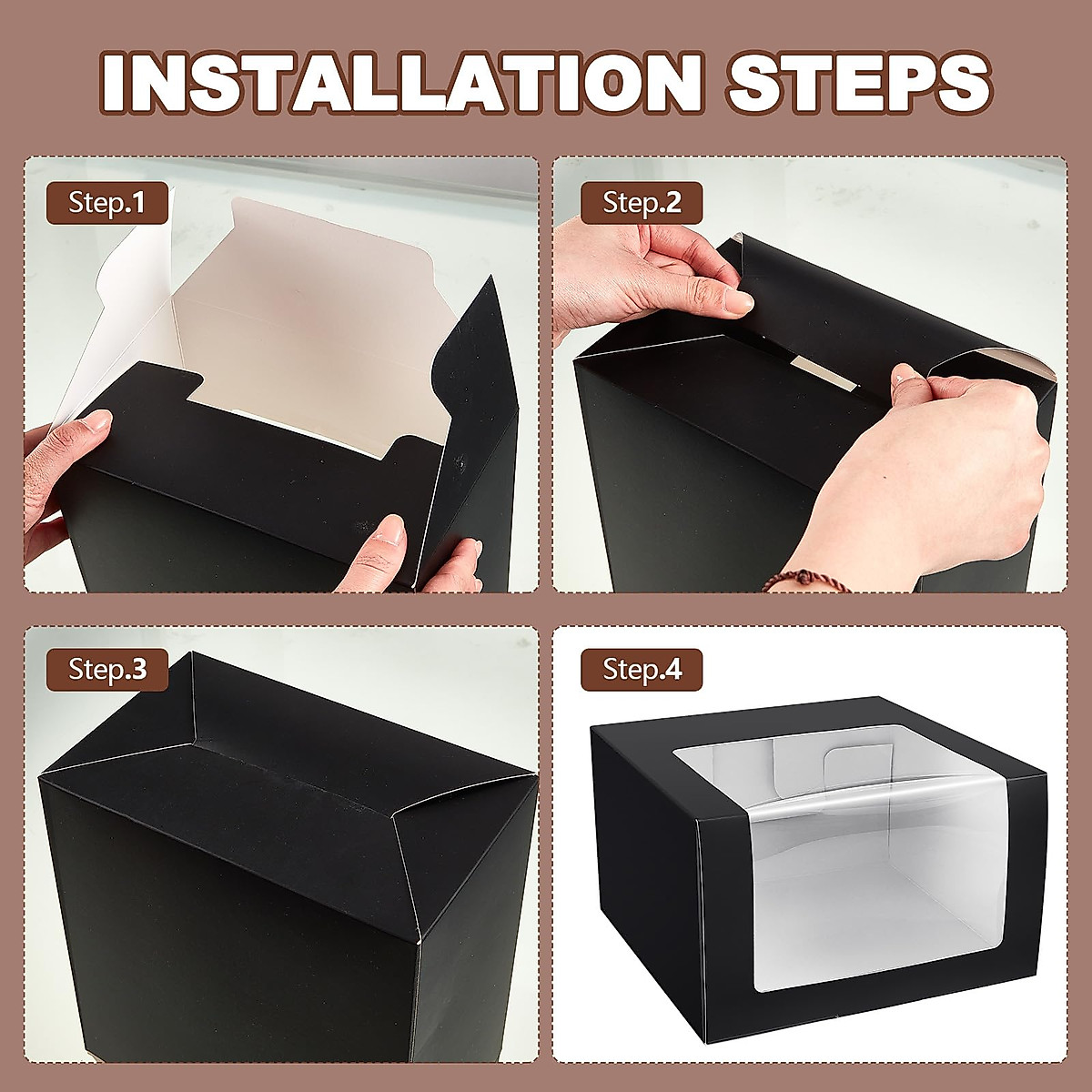 INSTALLATION STEPS

Step.1

Step.2

Step.3

Step.4