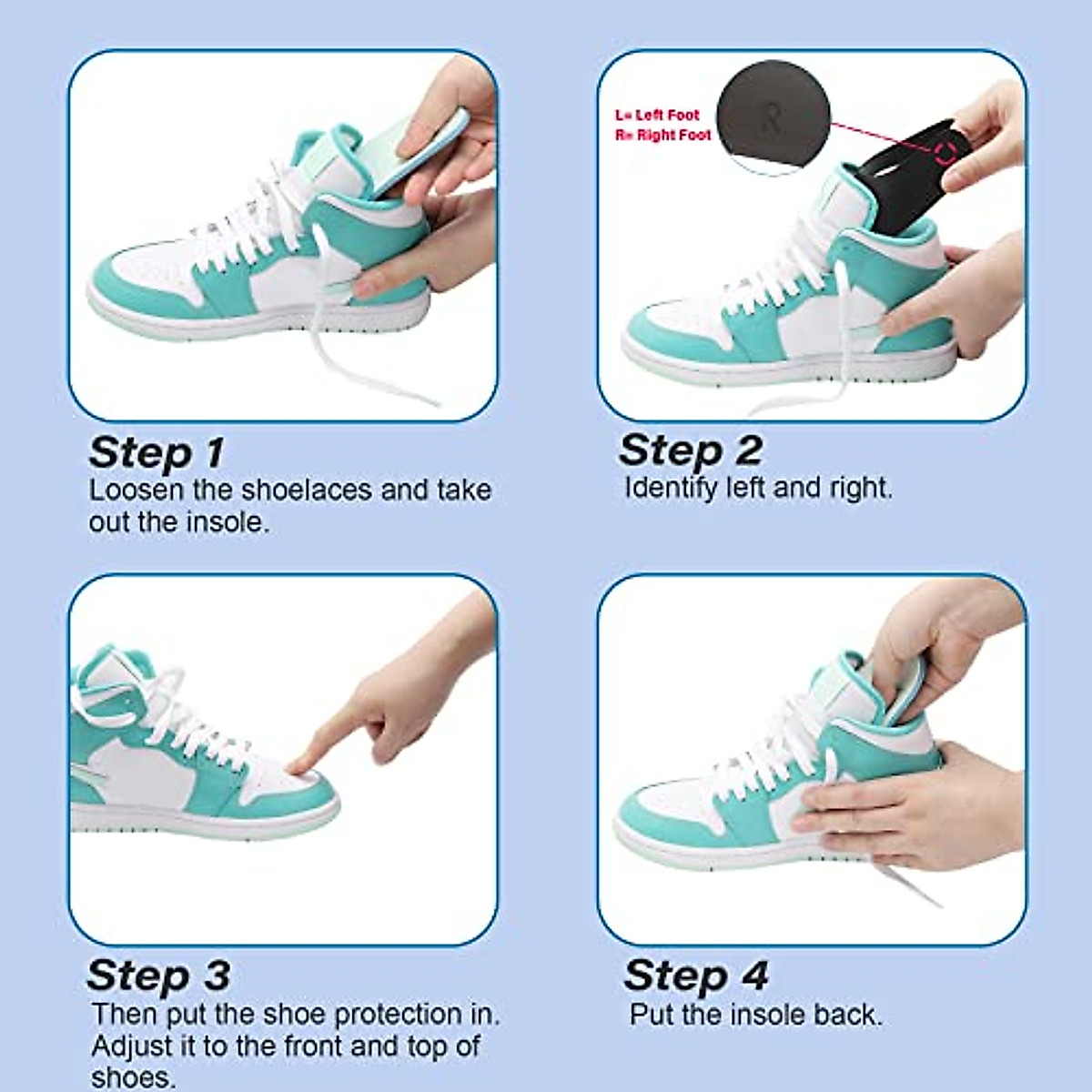 Step 1
Loosen the shoelaces and take out the insole.

L= Left Foot
R= Right Foot

R

Step 2
Identify left and right.

Step 3
Then put the shoe protection in. Adjust it to the front and top of shoes.

Step 4
Put the insole back.