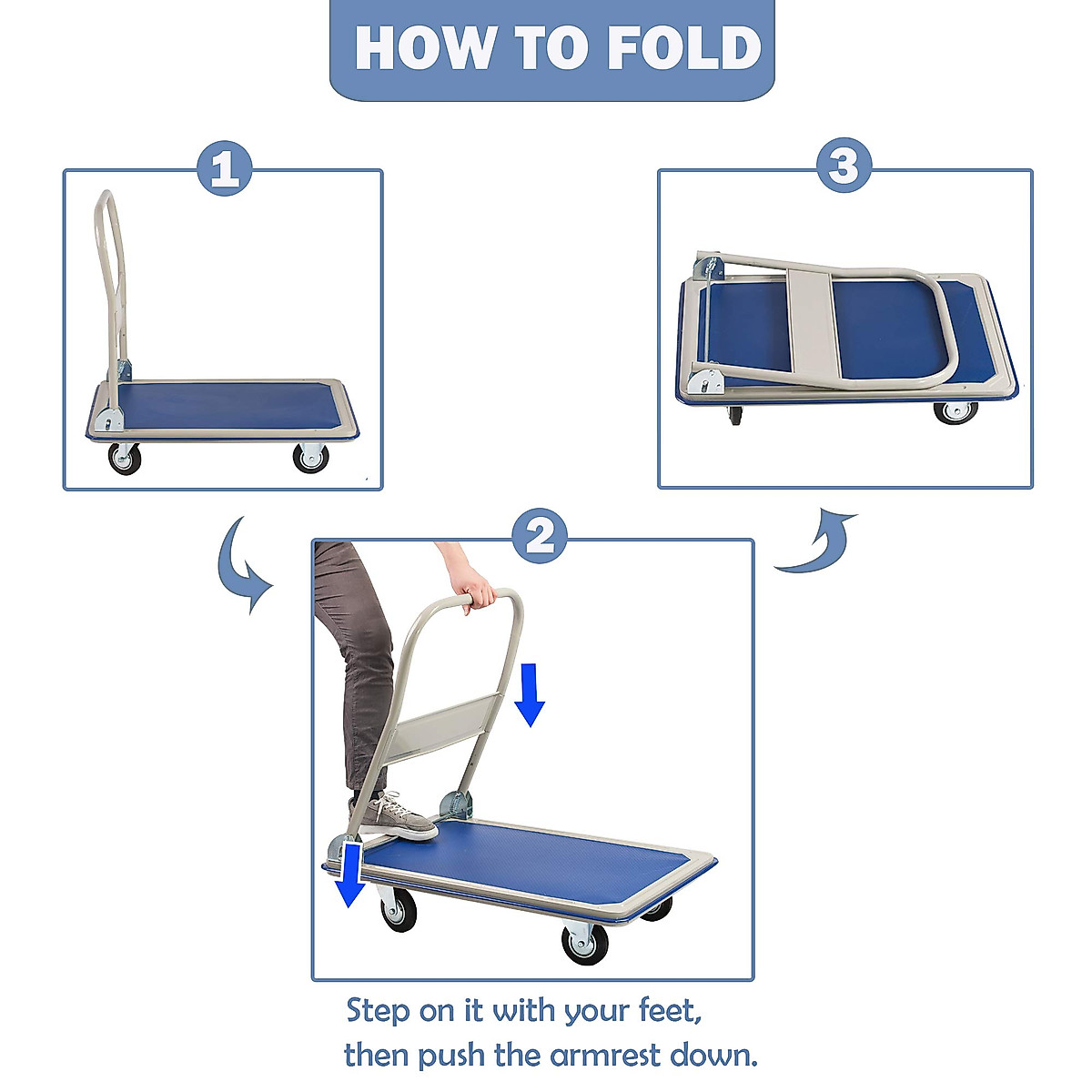 HOW TO FOLD

1

3

2

Step on it with your feet, then push the armrest down.