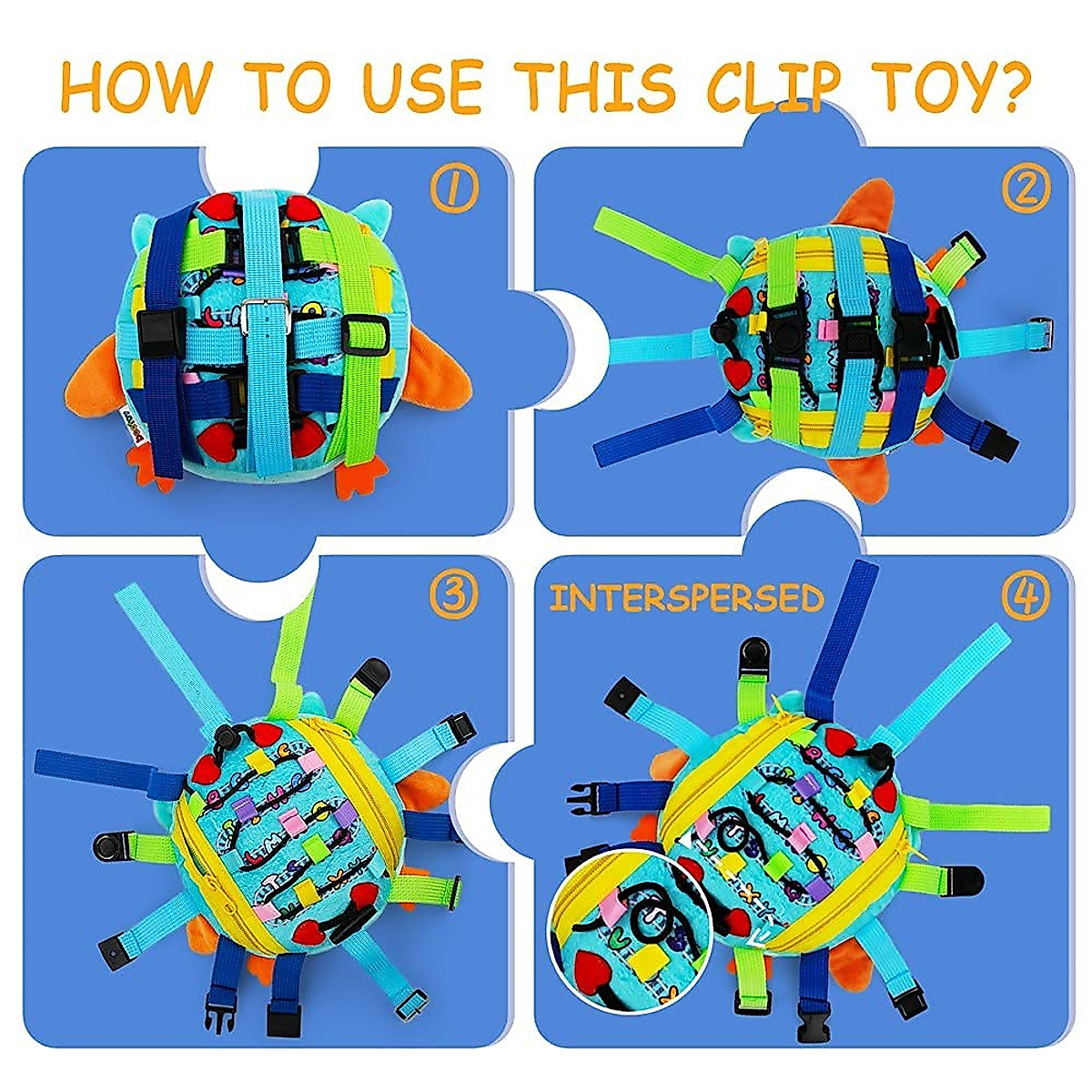 HOW TO USE THIS CLIP TOY?

①

②

③

INTERSPERSED ④