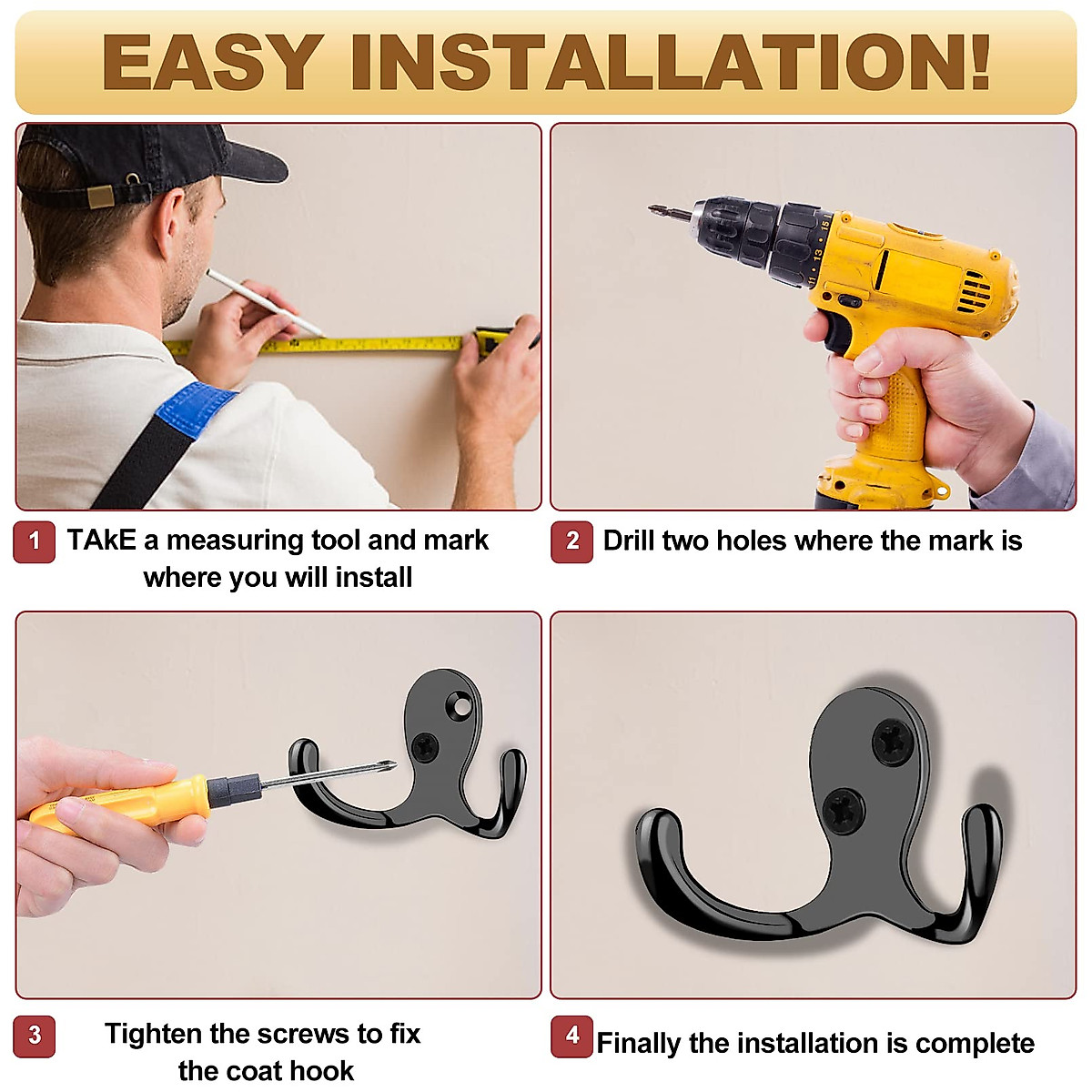 EASY INSTALLATION!

1 TAkE a measuring tool and mark where you will install

2 Drill two holes where the mark is

3 Tighten the screws to fix the coat hook

4 Finally the installation is complete