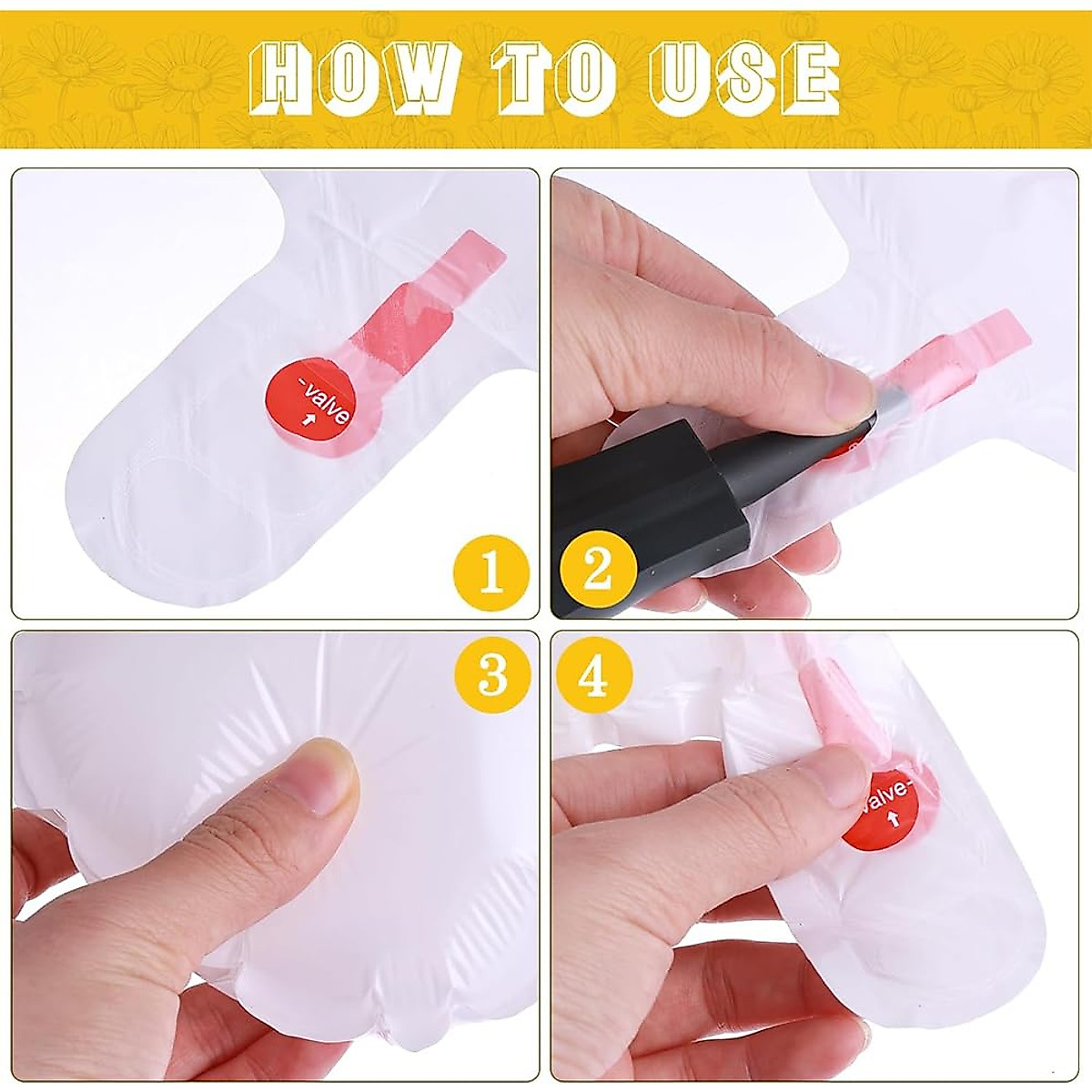 HOW TO USE

-valve

1

2

3

4

valve-