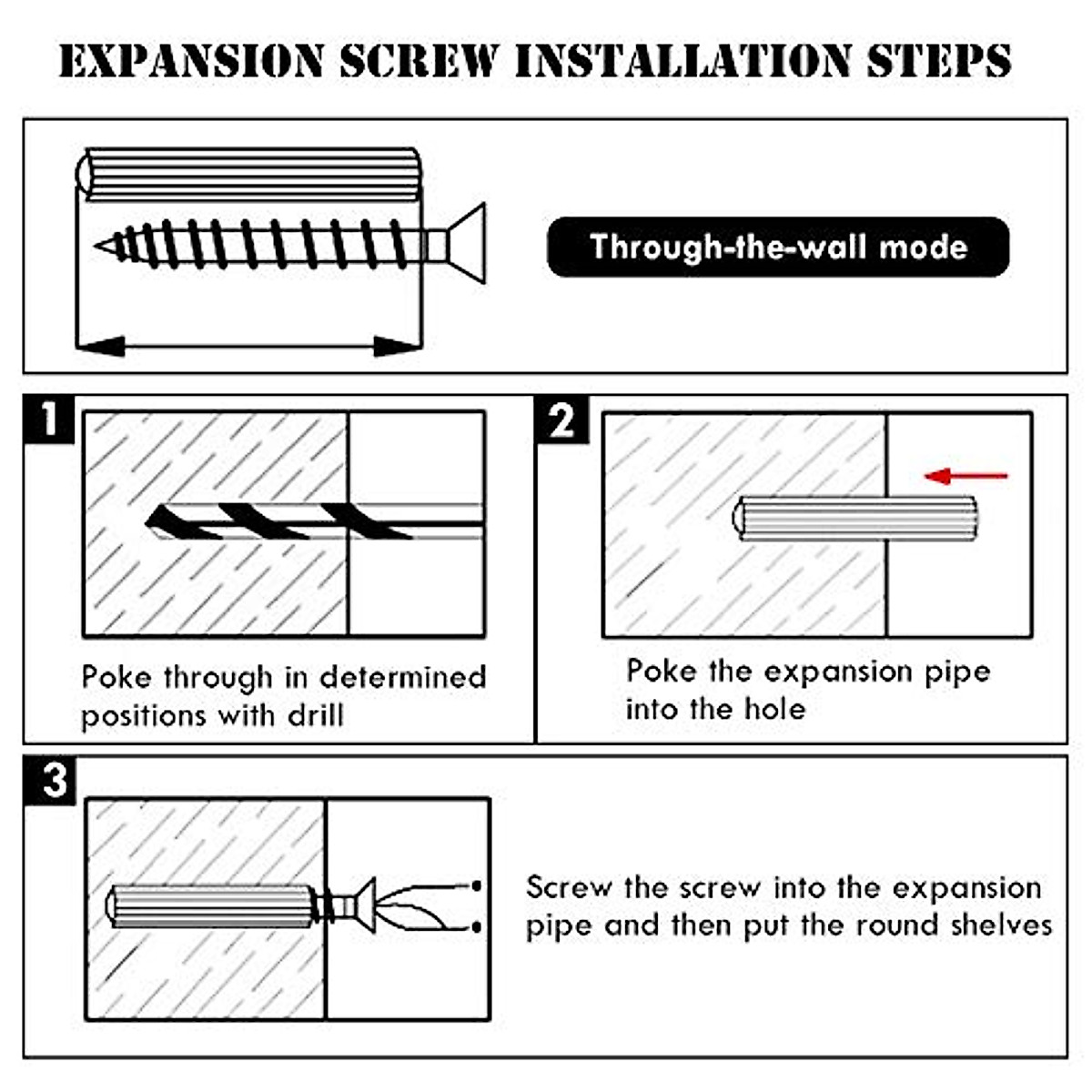 EXPANSION SCREW INSTALLATION STEPS

Through-the-wall mode

1

Poke through in determined positions with drill

2

Poke the expansion pipe into the hole

3

Screw the screw into the expansion pipe and then put the round shelves