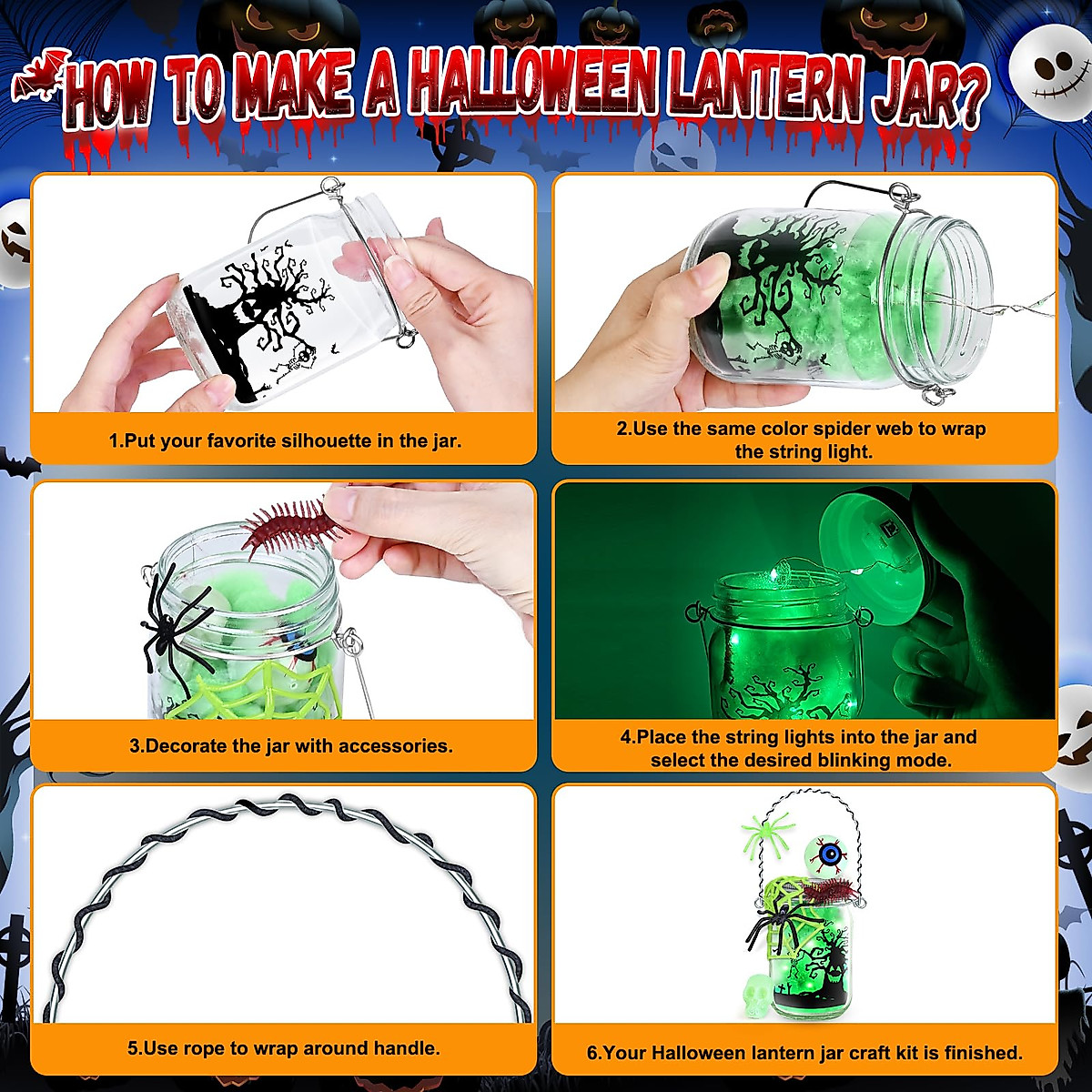 HOW TO MAKE A HALLOWEEN LANTERN JAR?

1.Put your favorite silhouette in the jar.

2.Use the same color spider web to wrap the string light.

3.Decorate the jar with accessories.

4.Place the string lights into the jar and select the desired blinking mode.

5.Use rope to wrap around handle.

6.Your Halloween lantern jar craft kit is finished.