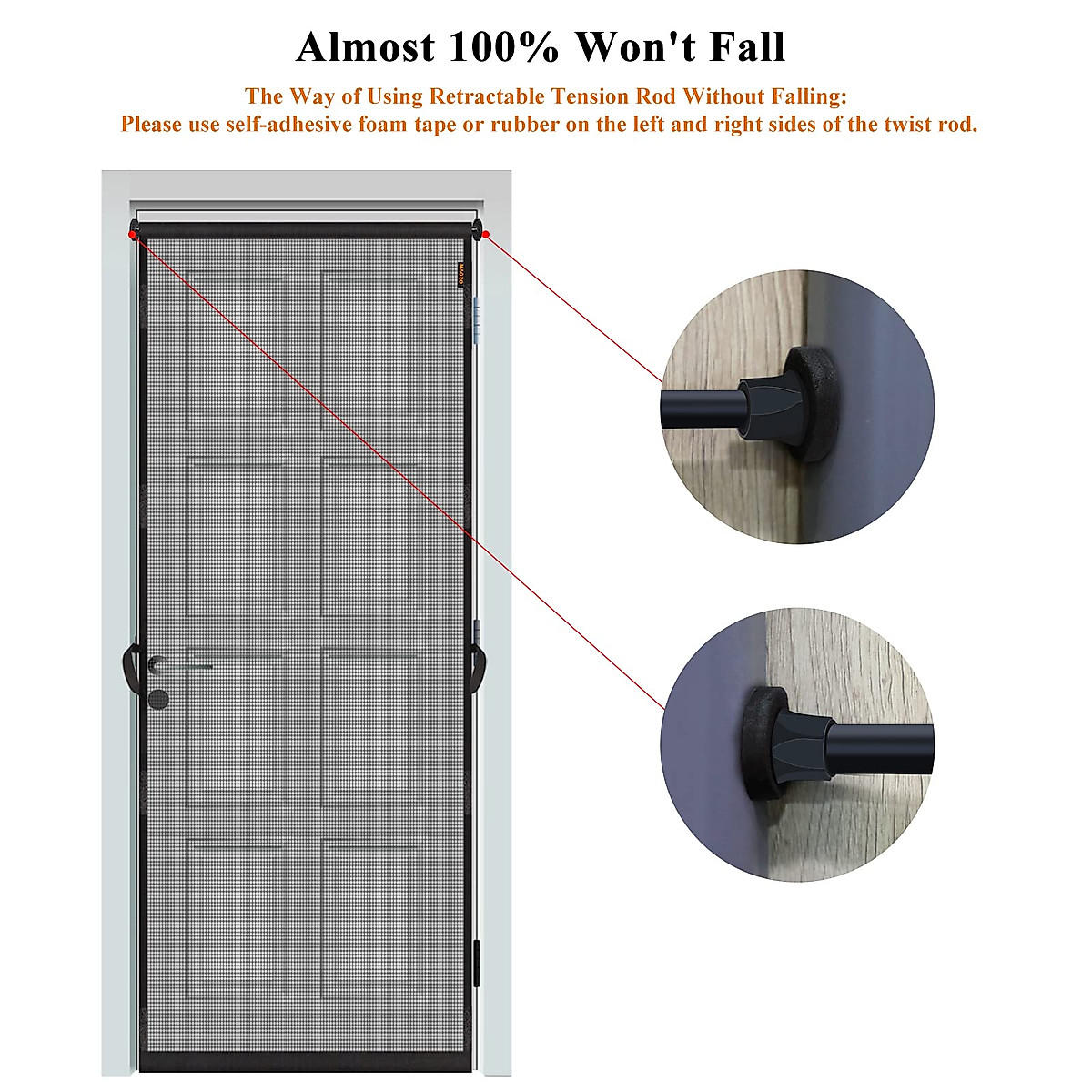 Almost 100% Won't Fall

The Way of Using Retractable Tension Rod Without Falling:
Please use self-adhesive foam tape or rubber on the left and right sides of the twist rod.

MAGZO