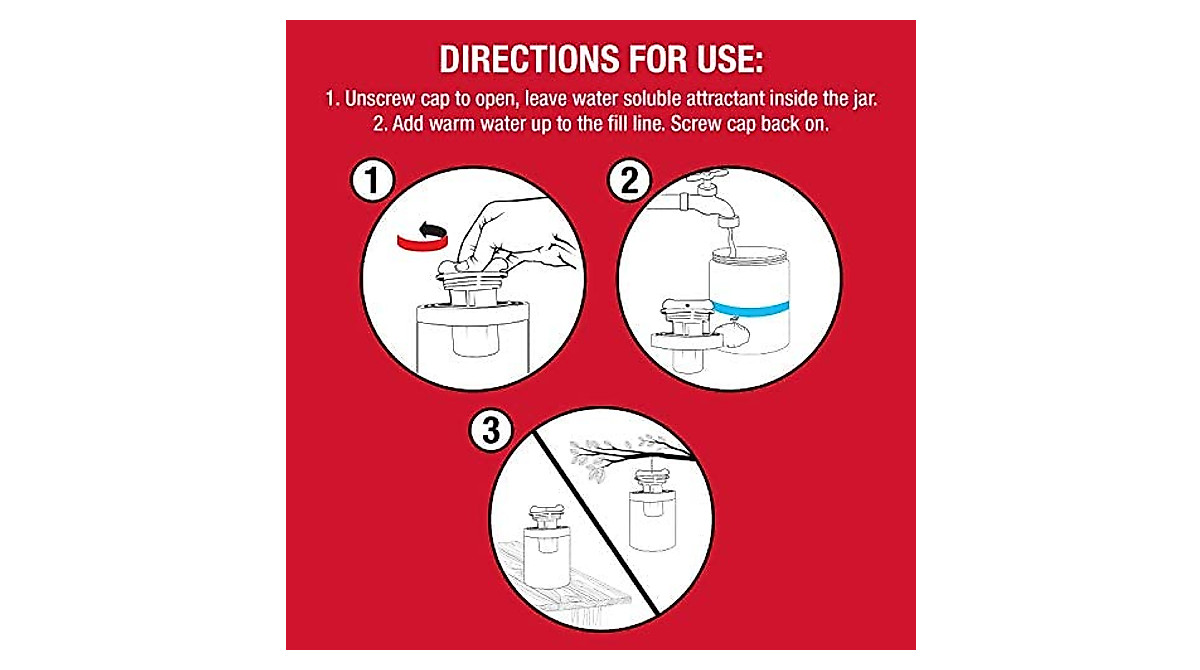 DIRECTIONS FOR USE:

1. Unscrew cap to open, leave water soluble attractant inside the jar.
2. Add warm water up to the fill line. Screw cap back on.

1

2

3