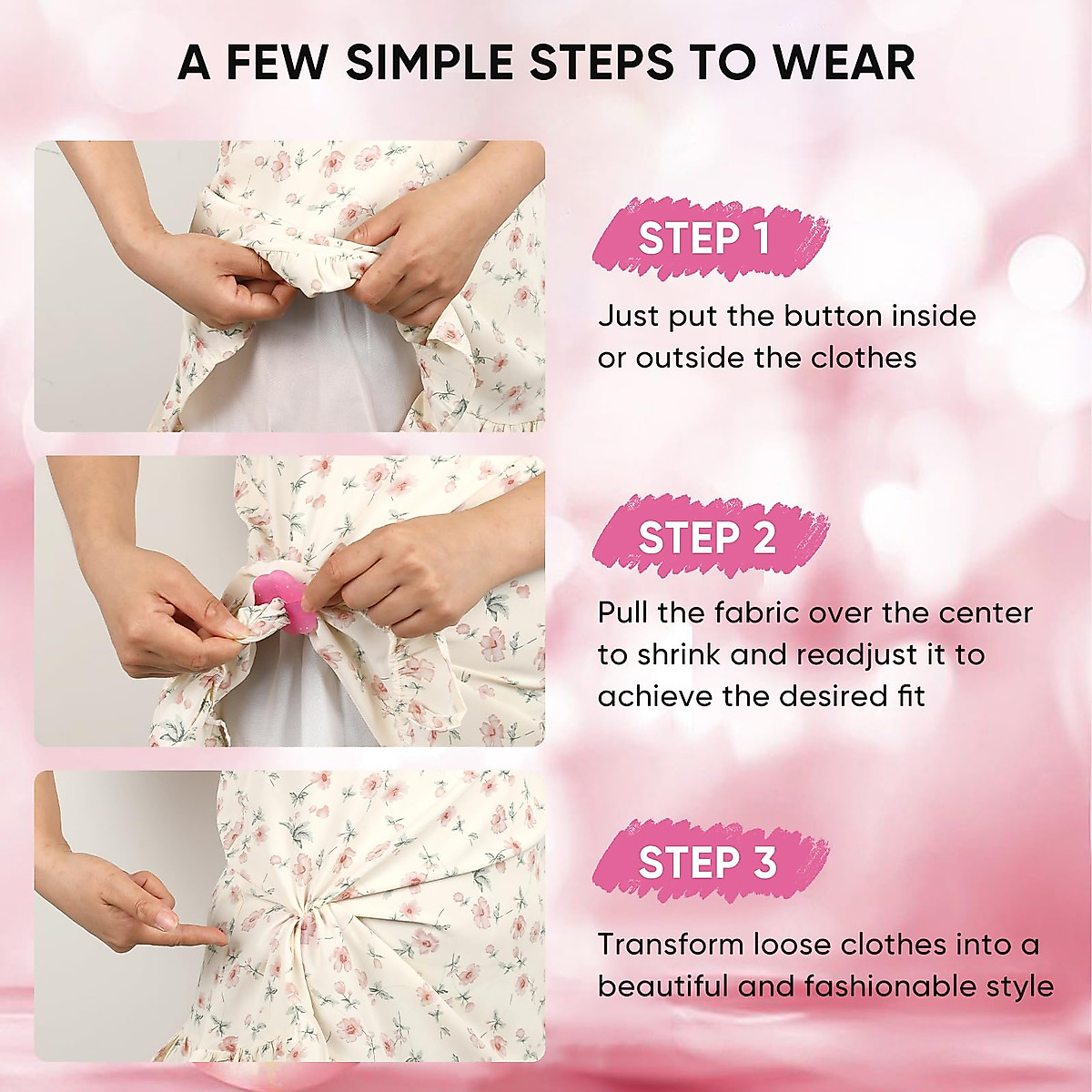 A FEW SIMPLE STEPS TO WEAR

STEP 1

Just put the button inside or outside the clothes

STEP 2

Pull the fabric over the center to shrink and readjust it to achieve the desired fit

STEP 3

Transform loose clothes into a beautiful and fashionable style