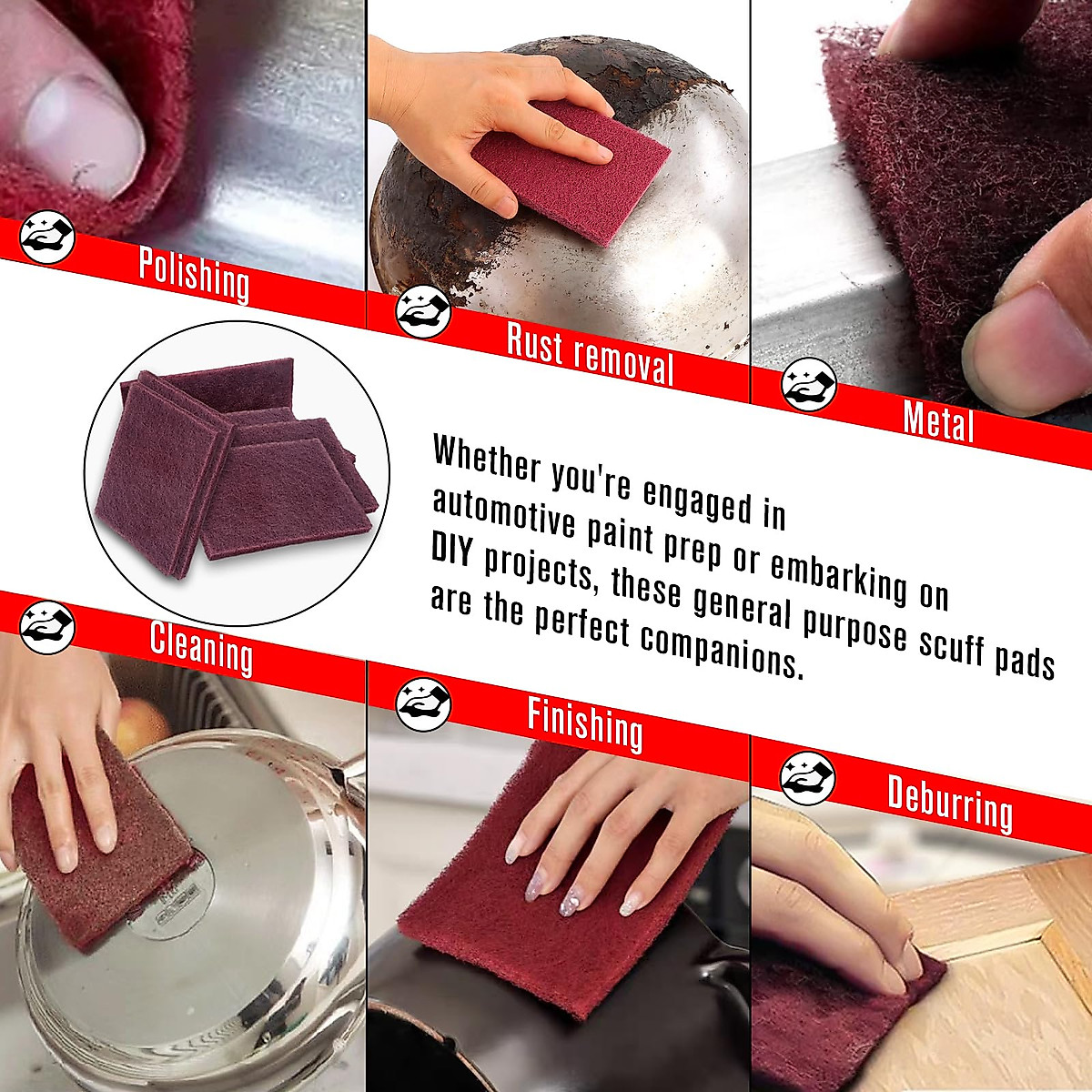 Polishing

Rust removal

Metal

Whether you're engaged in automotive paint prep or embarking on DIY projects, these general purpose scuff pads are the perfect companions.

Cleaning

Finishing

Deburring