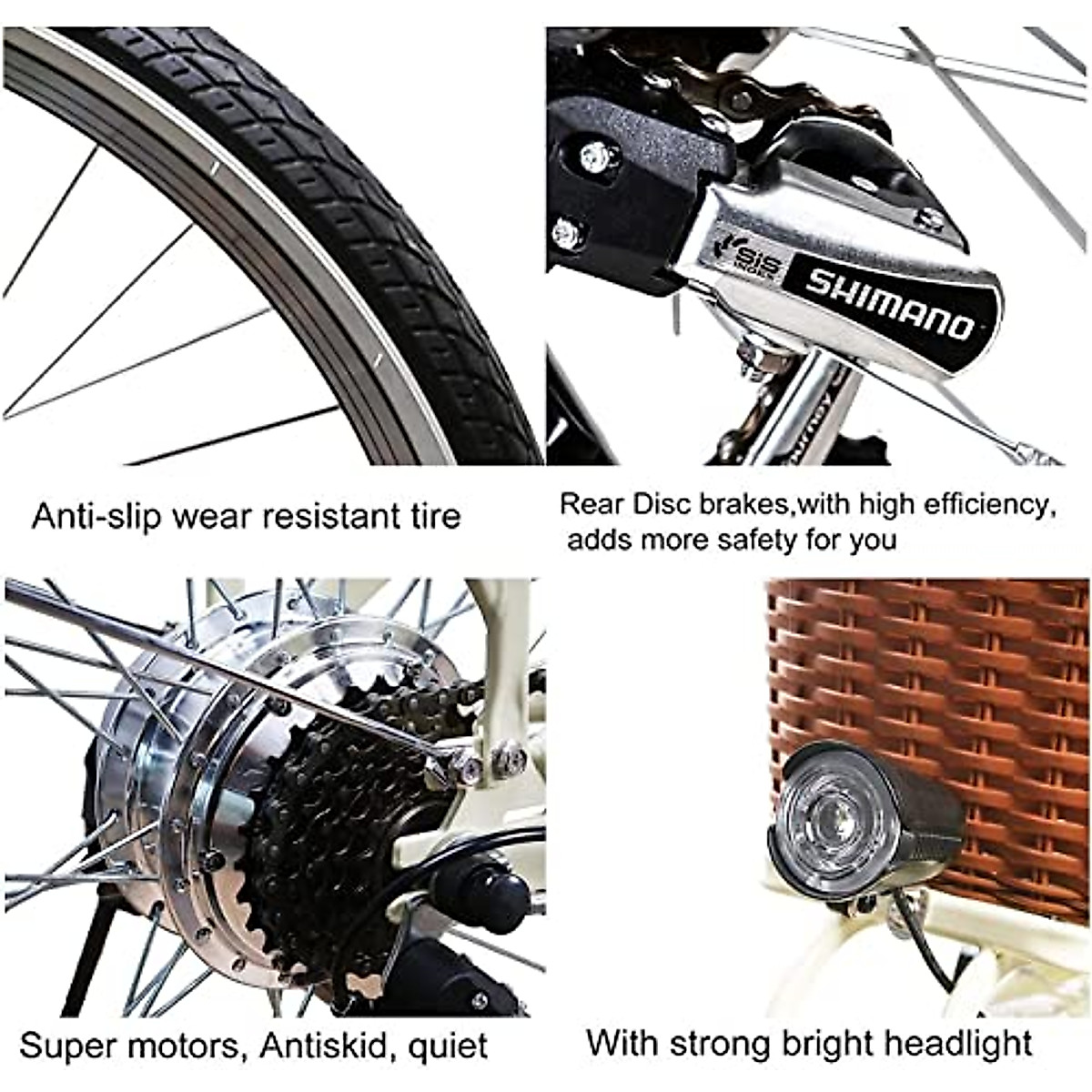 SIS INDEX

SHIMANO

Anti-slip wear resistant tire

Rear Disc brakes,with high efficiency, adds more safety for you

Super motors, Antiskid, quiet

With strong bright headlight