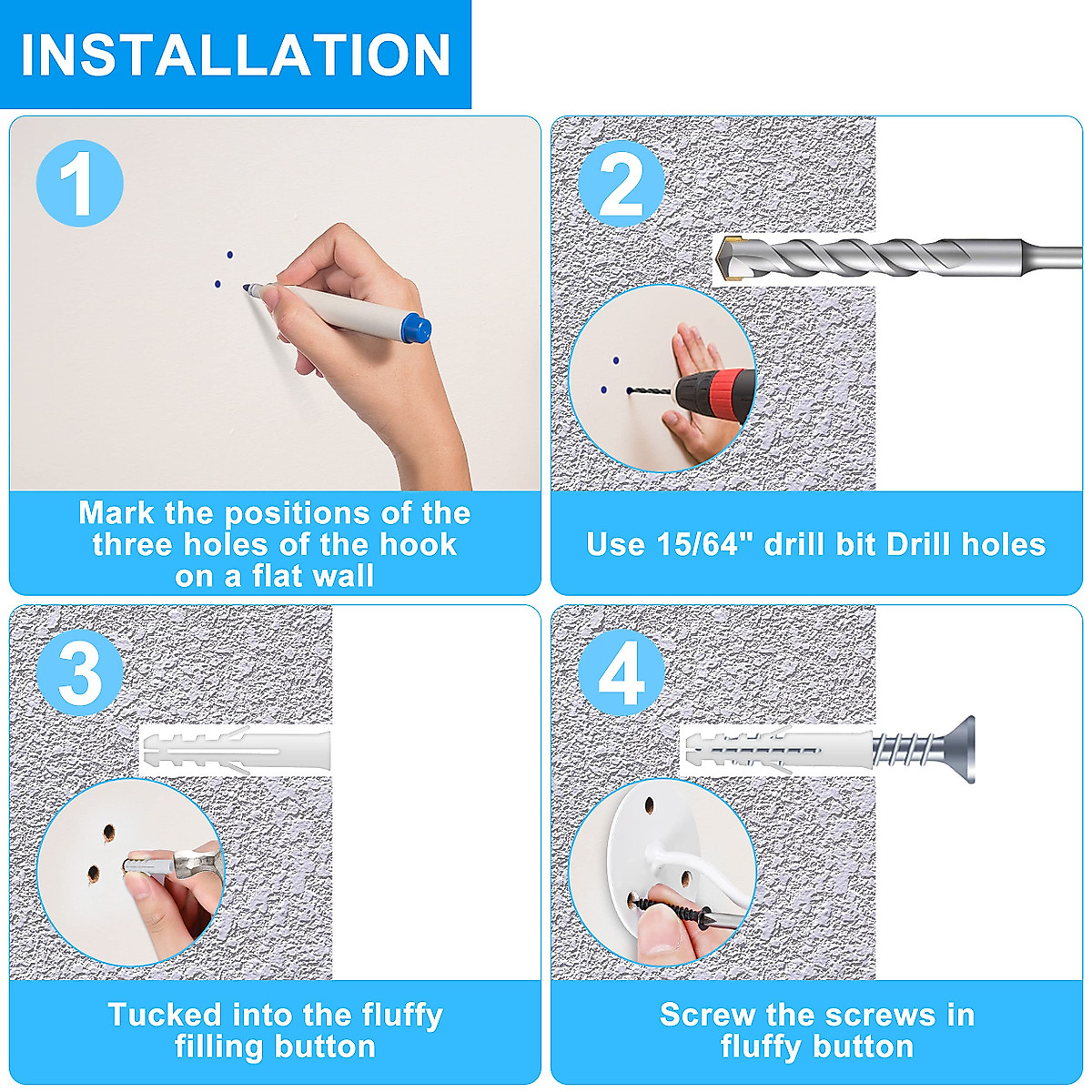 INSTALLATION

1

Mark the positions of the three holes of the hook on a flat wall

2

Use 15/64" drill bit Drill holes

3

Tucked into the fluffy filling button

4

Screw the screws in fluffy button