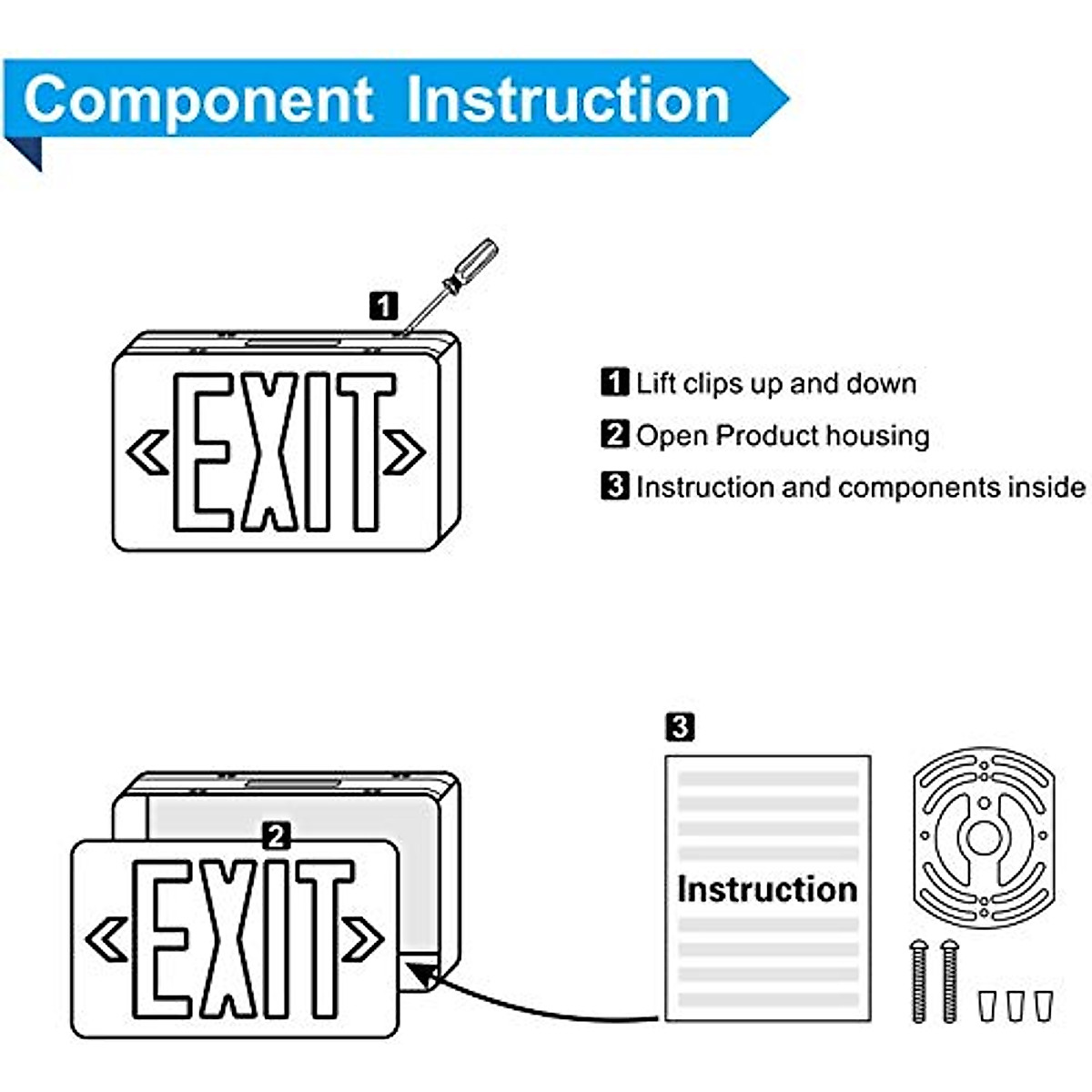 Component Instruction

1

EXIT

1 Lift clips up and down
2 Open Product housing
3 Instruction and components inside

2

EXIT

3

Instruction