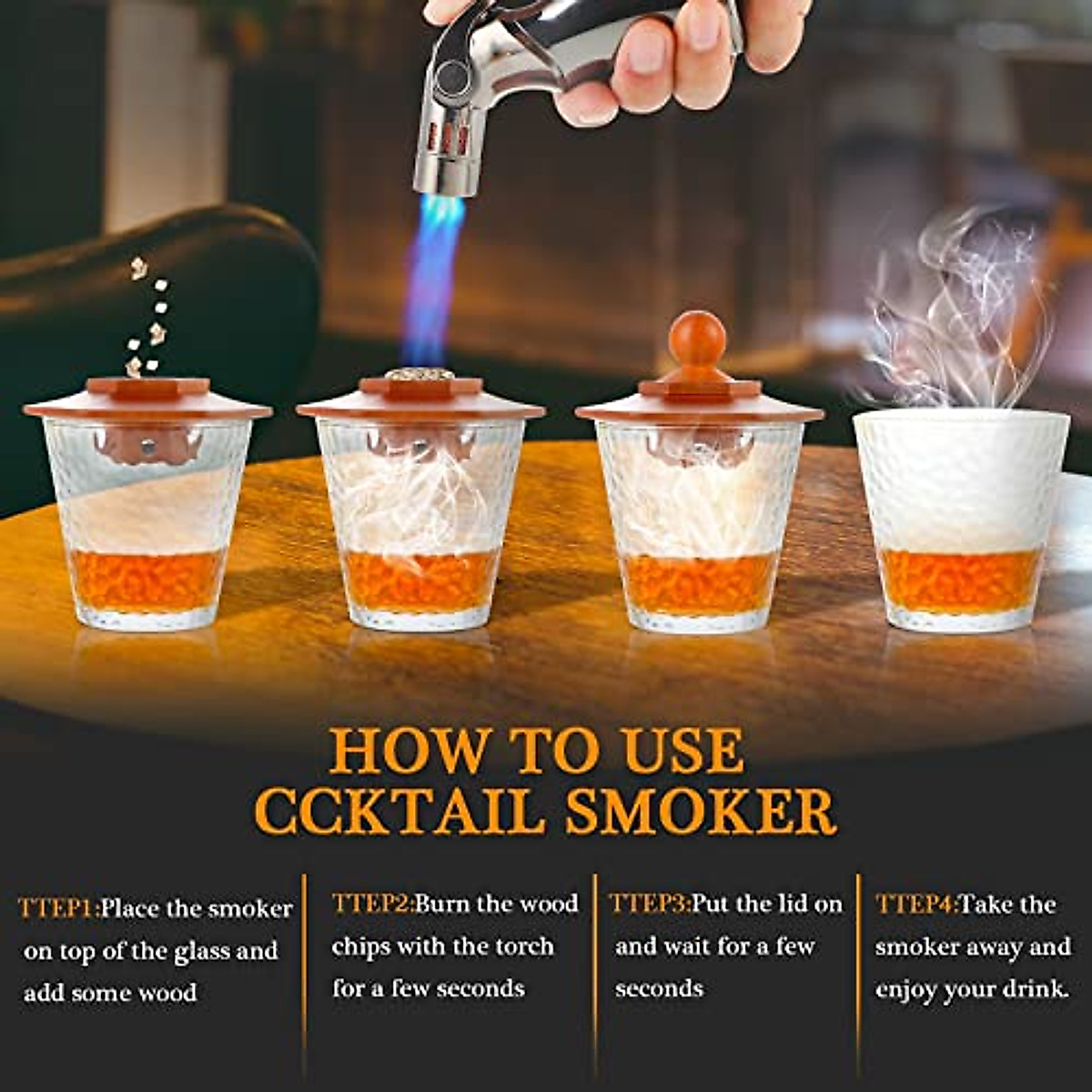 HOW TO USE
CCKTAIL SMOKER

TTEP1:Place the smoker on top of the glass and add some wood

TTEP2:Burn the wood chips with the torch for a few seconds

TTEP3:Put the lid on and wait for a few seconds

TTEP4:Take the smoker away and enjoy your drink.