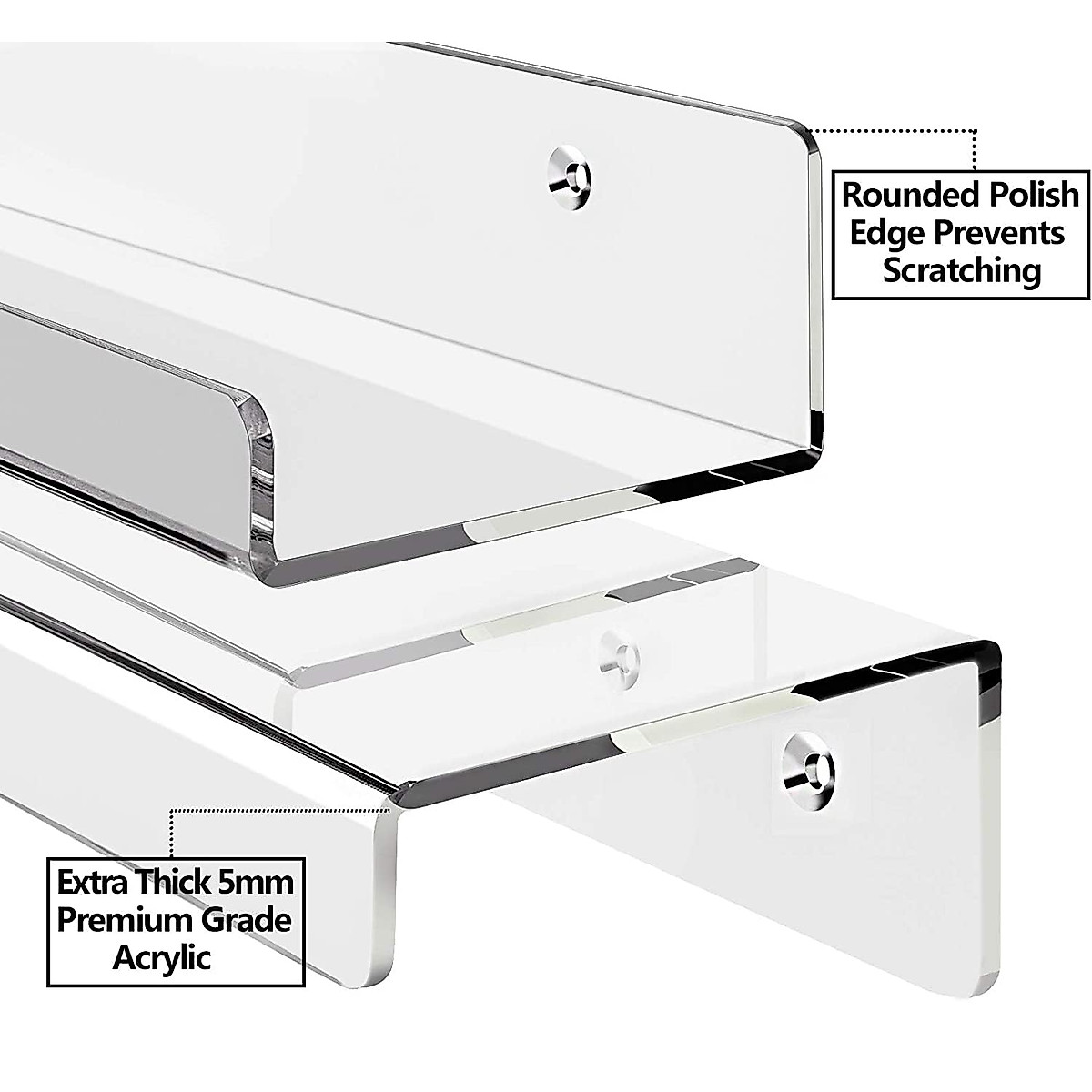 Rounded Polish Edge Prevents Scratching

Extra Thick 5mm Premium Grade Acrylic