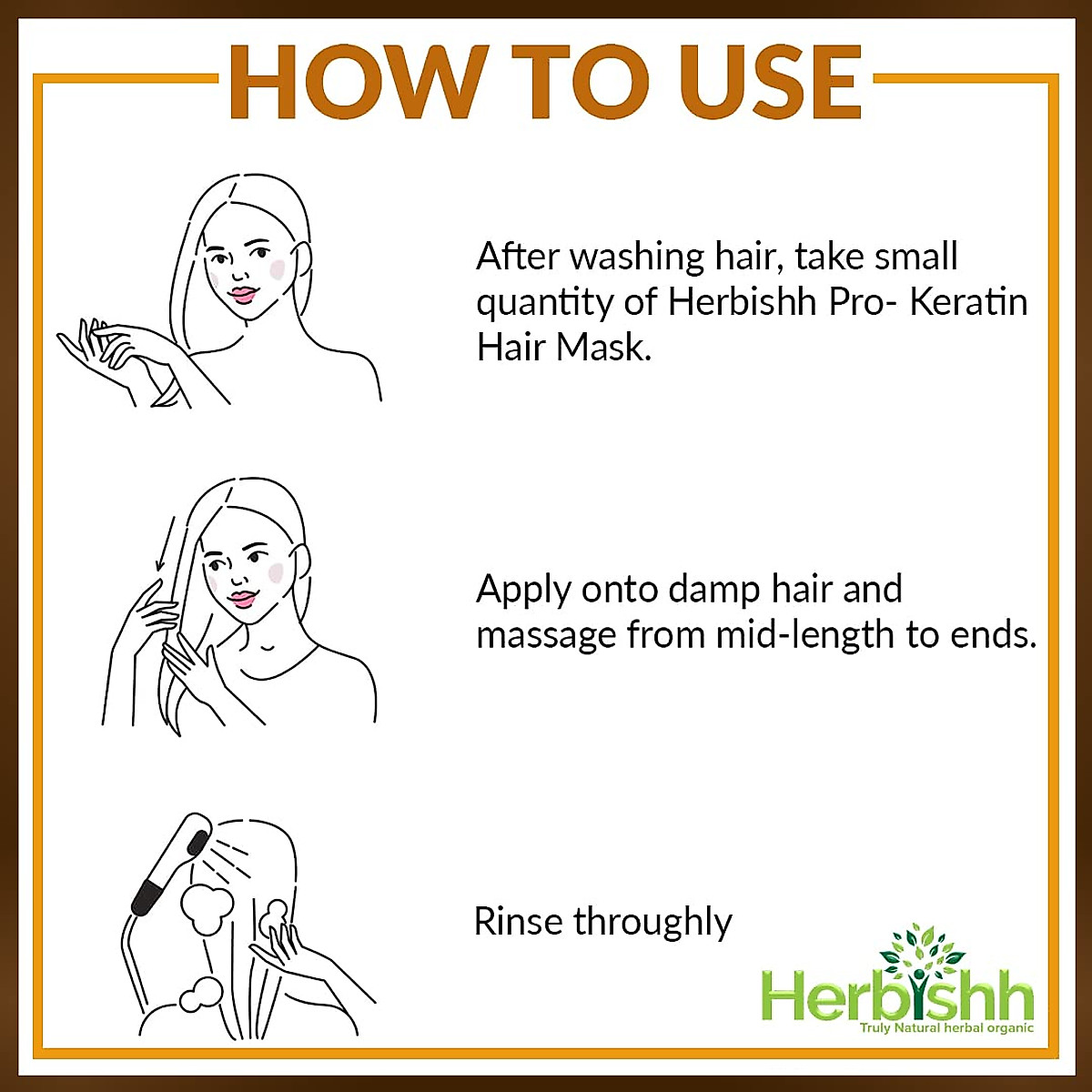 HOW TO USE

After washing hair, take small quantity of Herbishh Pro- Keratin Hair Mask.

Apply onto damp hair and massage from mid-length to ends.

Rinse throughly

Herbishh
Truly Natural herbal organic