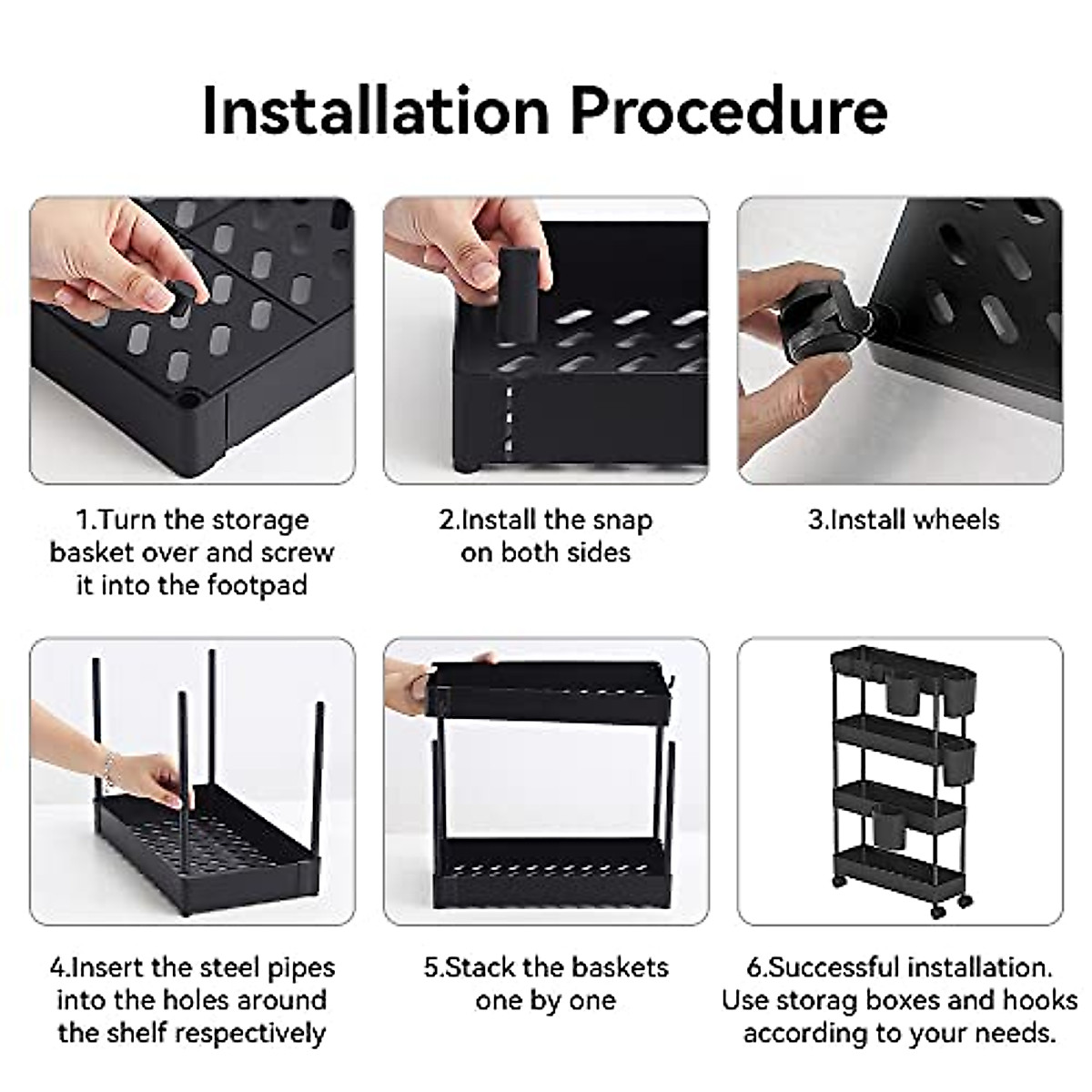 Installation Procedure

1.Turn the storage basket over and screw it into the footpad

2.Install the snap on both sides

3.Install wheels

4.Insert the steel pipes into the holes around the shelf respectively

5.Stack the baskets one by one

6.Successful installation. Use storag boxes and hooks according to your needs.