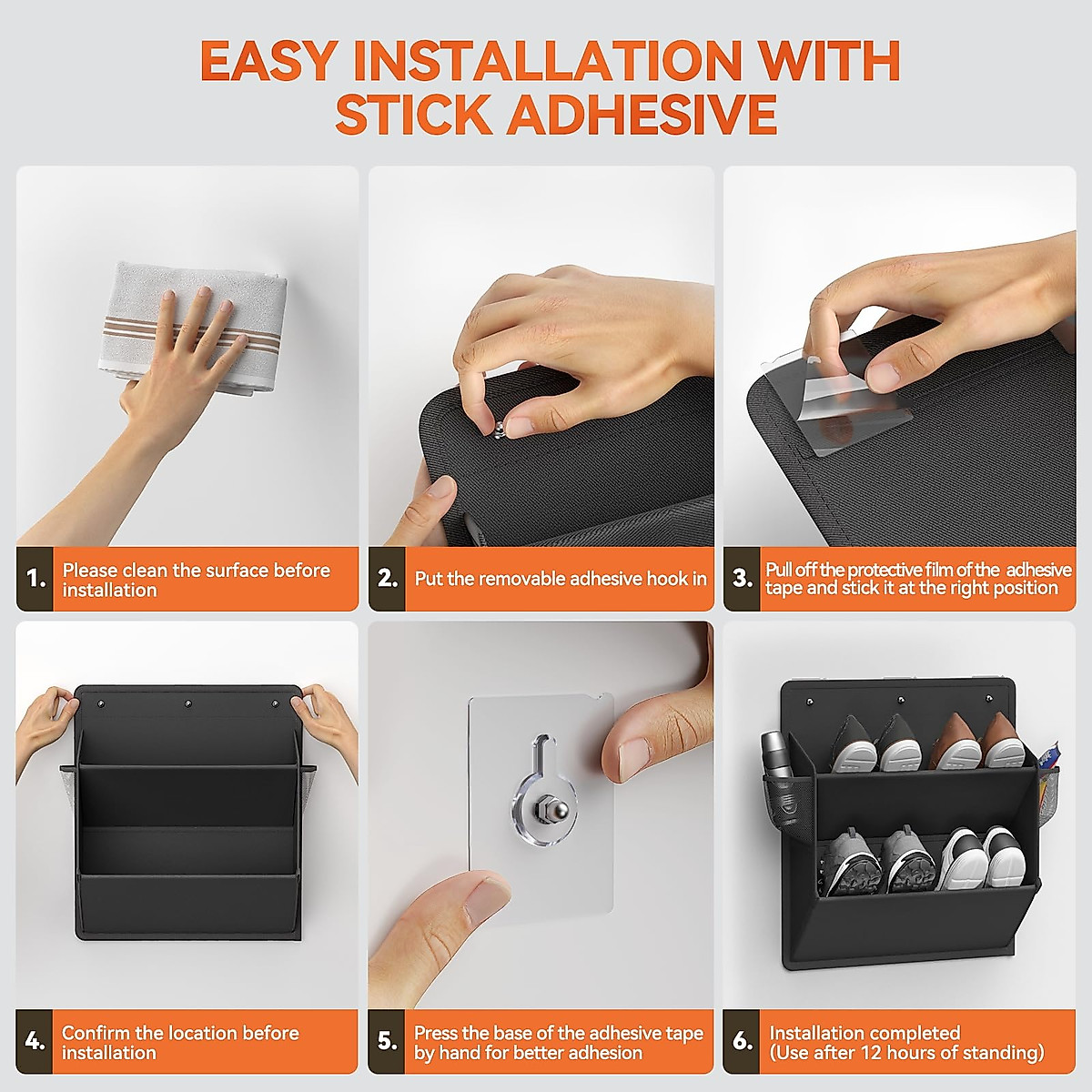 EASY INSTALLATION WITH STICK ADHESIVE

1. Please clean the surface before installation

2. Put the removable adhesive hook in

3. Pull off the protective film of the adhesive tape and stick it at the right position

4. Confirm the location before installation

5. Press the base of the adhesive tape by hand for better adhesion

6. Installation completed (Use after 12 hours of standing)