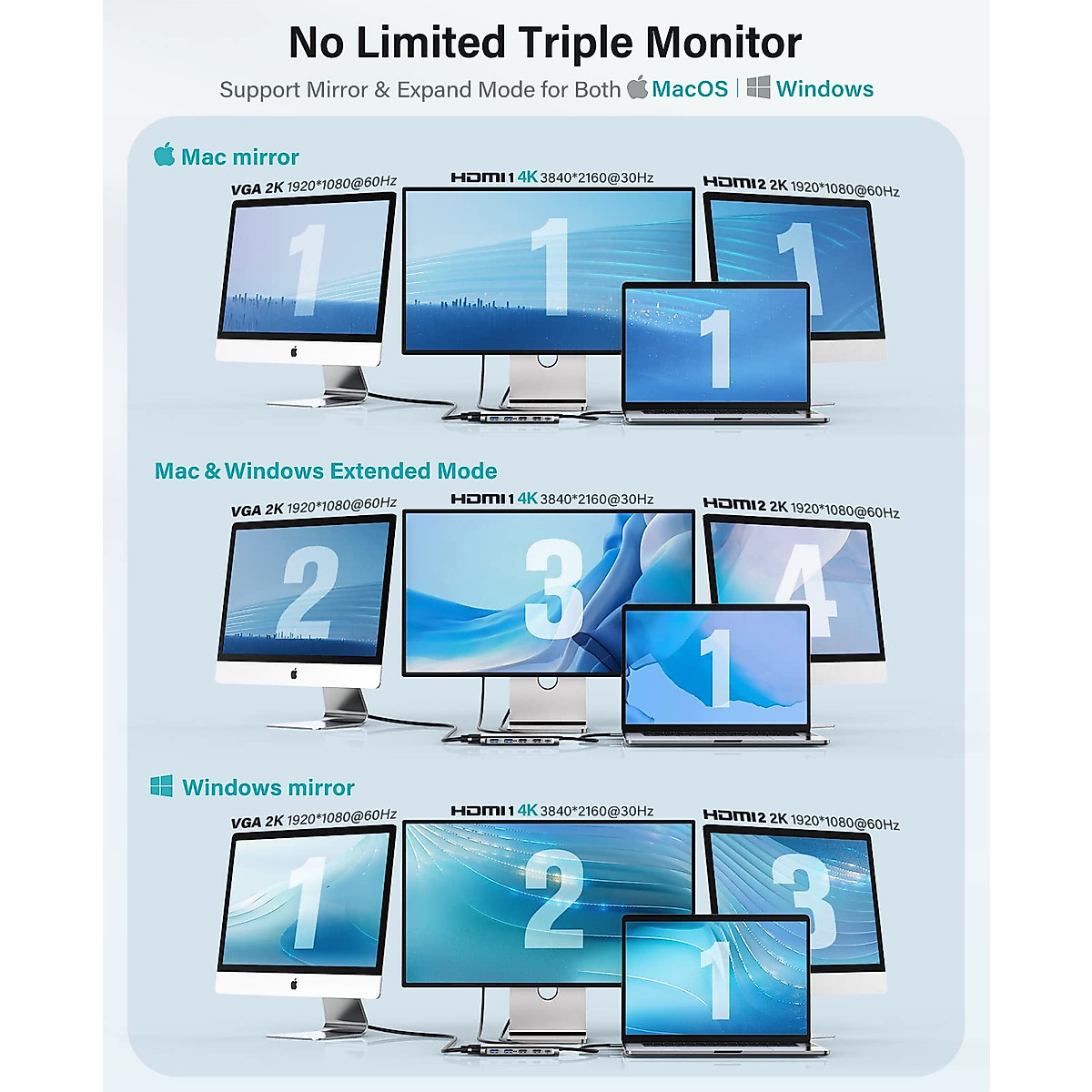 No Limited Triple Monitor

Support Mirror & Expand Mode for Both MacOS | Windows

Mac mirror

VGA 2K 1920*1080@60Hz

HDMI 1 4K 3840*2160@30Hz

HDMI 2 2K 1920*1080@60Hz

1

1

1

1

Mac & Windows Extended Mode

VGA 2K 1920*1080@60Hz

HDMI 1 4K 3840*2160@30Hz

HDMI 2 2K 1920*1080@60Hz

2

3

4

1

Windows mirror

VGA 2K 1920*1080@60Hz

HDMI 1 4K 3840*2160@30Hz

HDMI 2 2K 1920*1080@60Hz

1

2

3

1