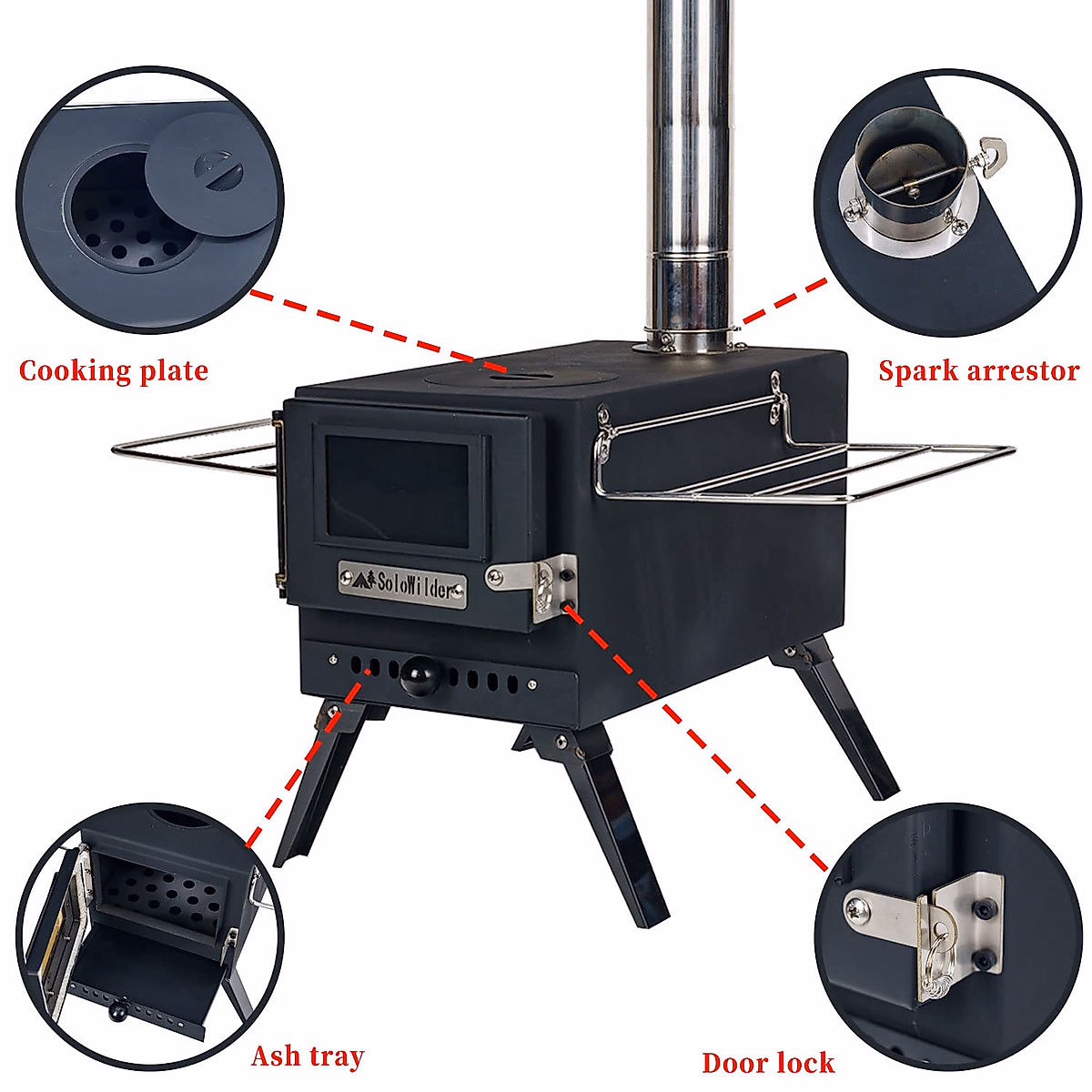 Cooking plate

Spark arrestor

SoloWilder

Ash tray

Door lock