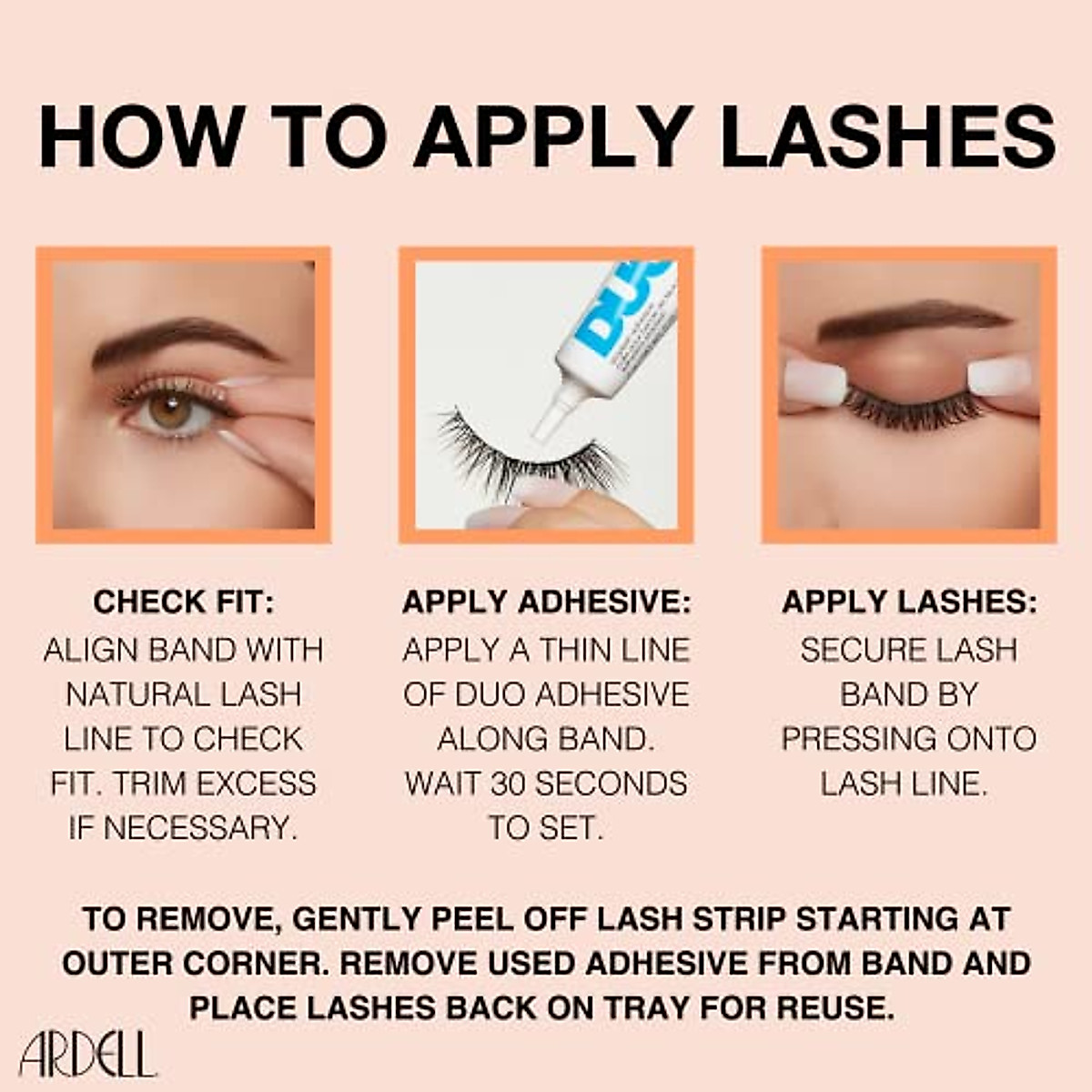 HOW TO APPLY LASHES

DUO

CHECK FIT:
ALIGN BAND WITH NATURAL LASH LINE TO CHECK FIT. TRIM EXCESS IF NECESSARY.

APPLY ADHESIVE:
APPLY A THIN LINE OF DUO ADHESIVE ALONG BAND. WAIT 30 SECONDS TO SET.

APPLY LASHES:
SECURE LASH BAND BY PRESSING ONTO LASH LINE.

TO REMOVE, GENTLY PEEL OFF LASH STRIP STARTING AT OUTER CORNER. REMOVE USED ADHESIVE FROM BAND AND PLACE LASHES BACK ON TRAY FOR REUSE.

ARDELL