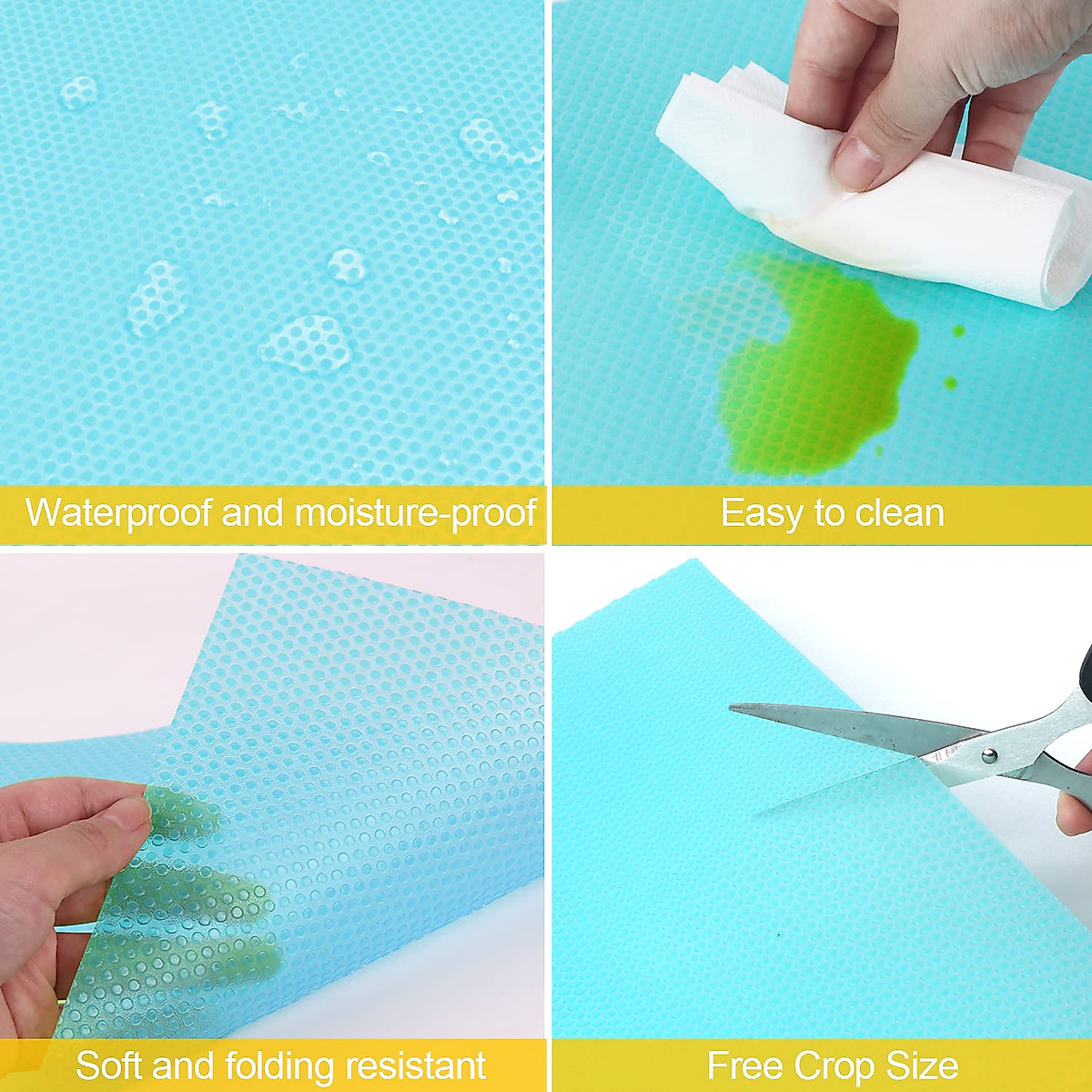 Waterproof and moisture-proof

Easy to clean

Soft and folding resistant

Free Crop Size