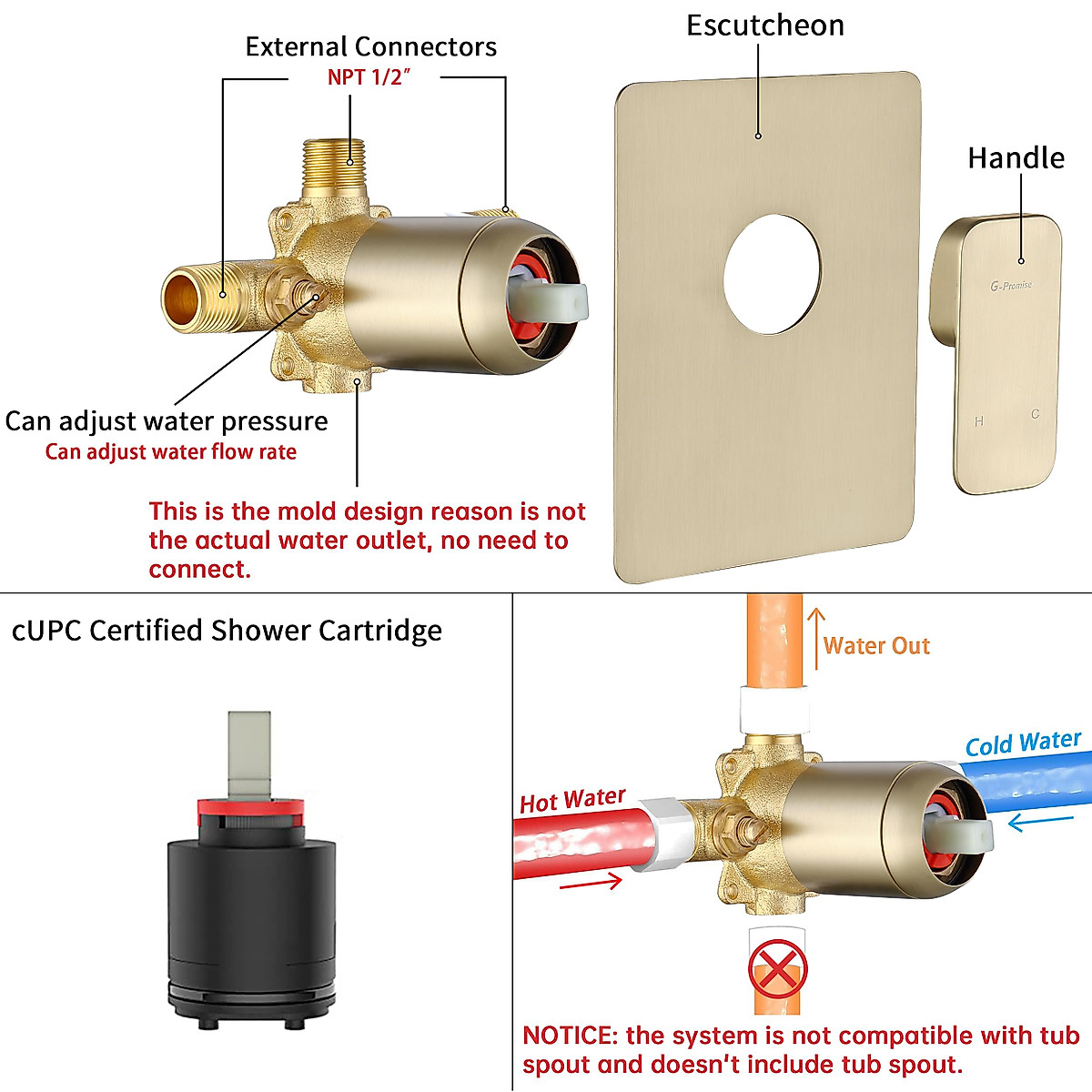 External Connectors
NPT 1/2"

Escutcheon

Handle

G-Promise

H C

Can adjust water pressure
Can adjust water flow rate

This is the mold design reason is not the actual water outlet, no need to connect.

cUPC Certified Shower Cartridge

Water Out

Cold Water

Hot Water

NOTICE: the system is not compatible with tub spout and doesn't include tub spout.