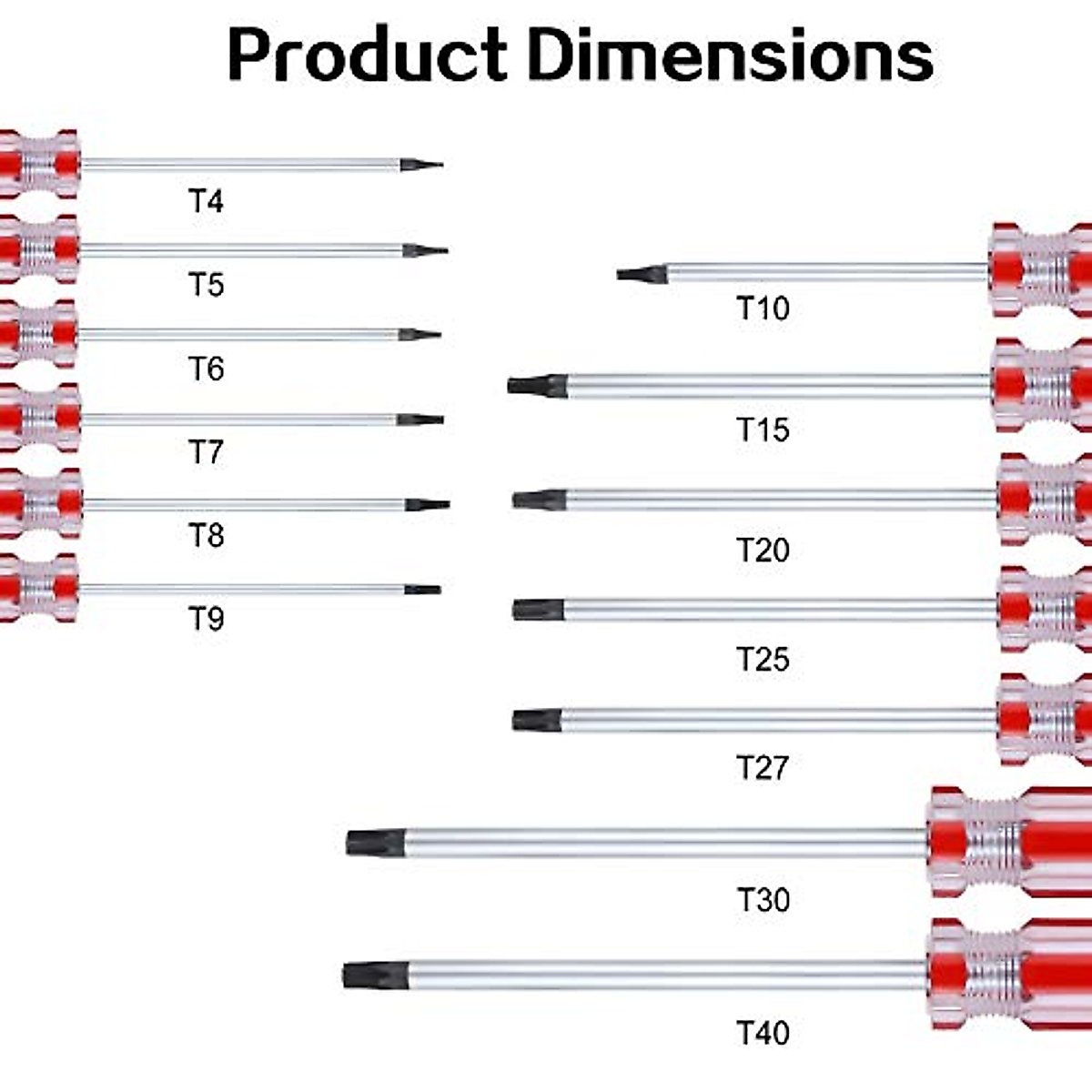 Product Dimensions

T4

T5

T6

T7

T8

T9

T10

T15

T20

T25

T27

T30

T40