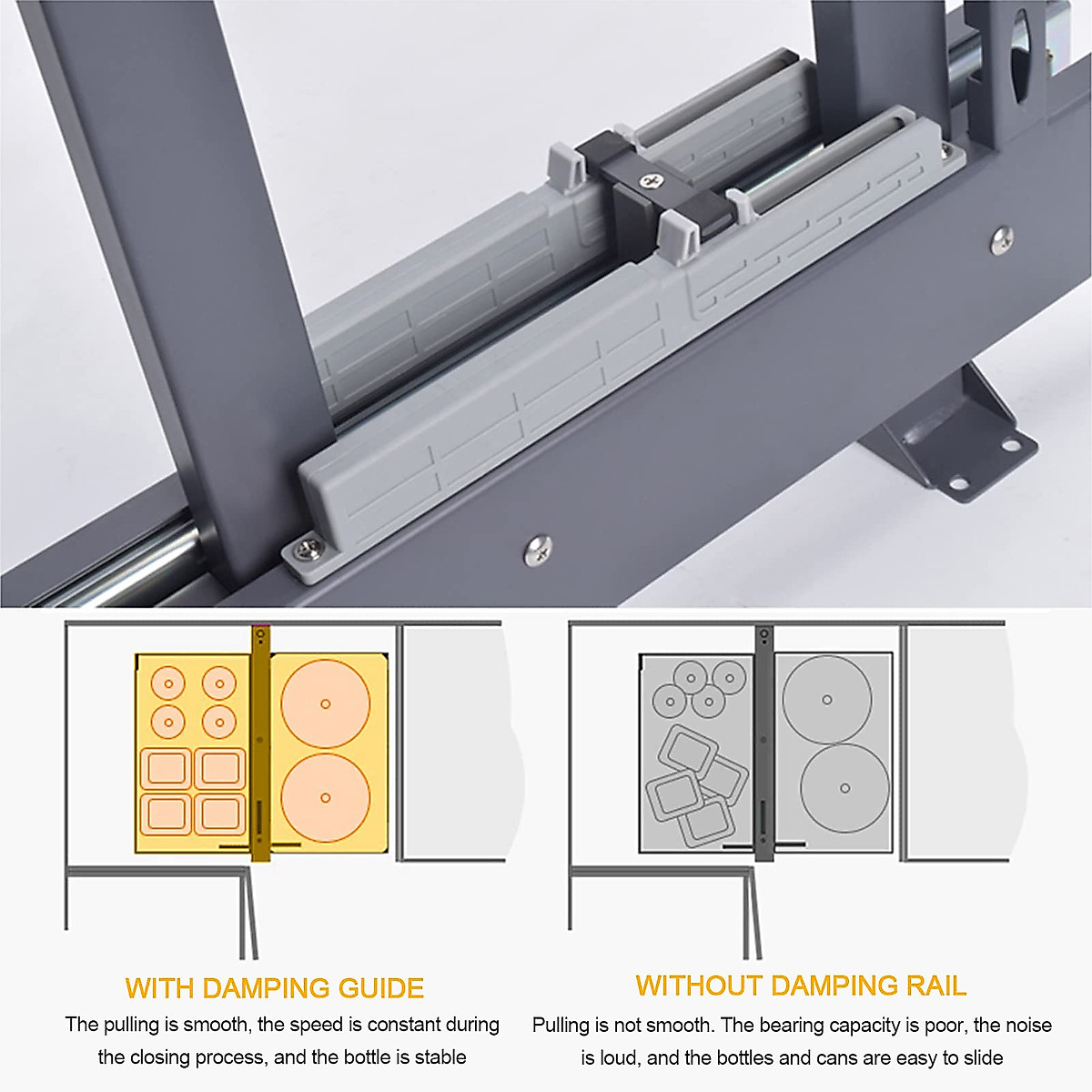 WITH DAMPING GUIDE

The pulling is smooth, the speed is constant during the closing process, and the bottle is stable

WITHOUT DAMPING RAIL

Pulling is not smooth. The bearing capacity is poor, the noise is loud, and the bottles and cans are easy to slide