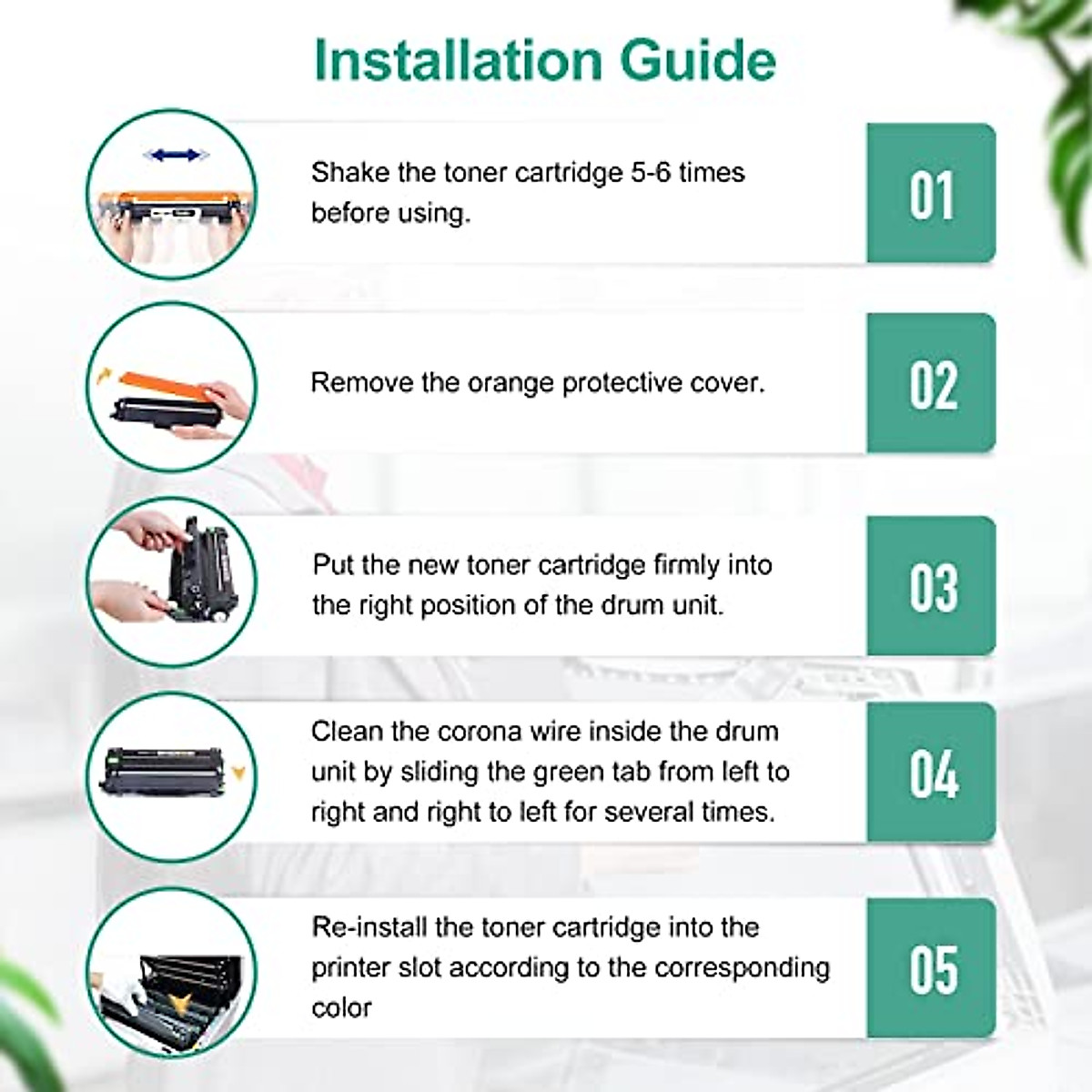 Installation Guide

Shake the toner cartridge 5-6 times before using.

01

Remove the orange protective cover.

02

Put the new toner cartridge firmly into the right position of the drum unit.

03

Clean the corona wire inside the drum unit by sliding the green tab from left to right and right to left for several times.

04

Re-install the toner cartridge into the printer slot according to the corresponding color

05