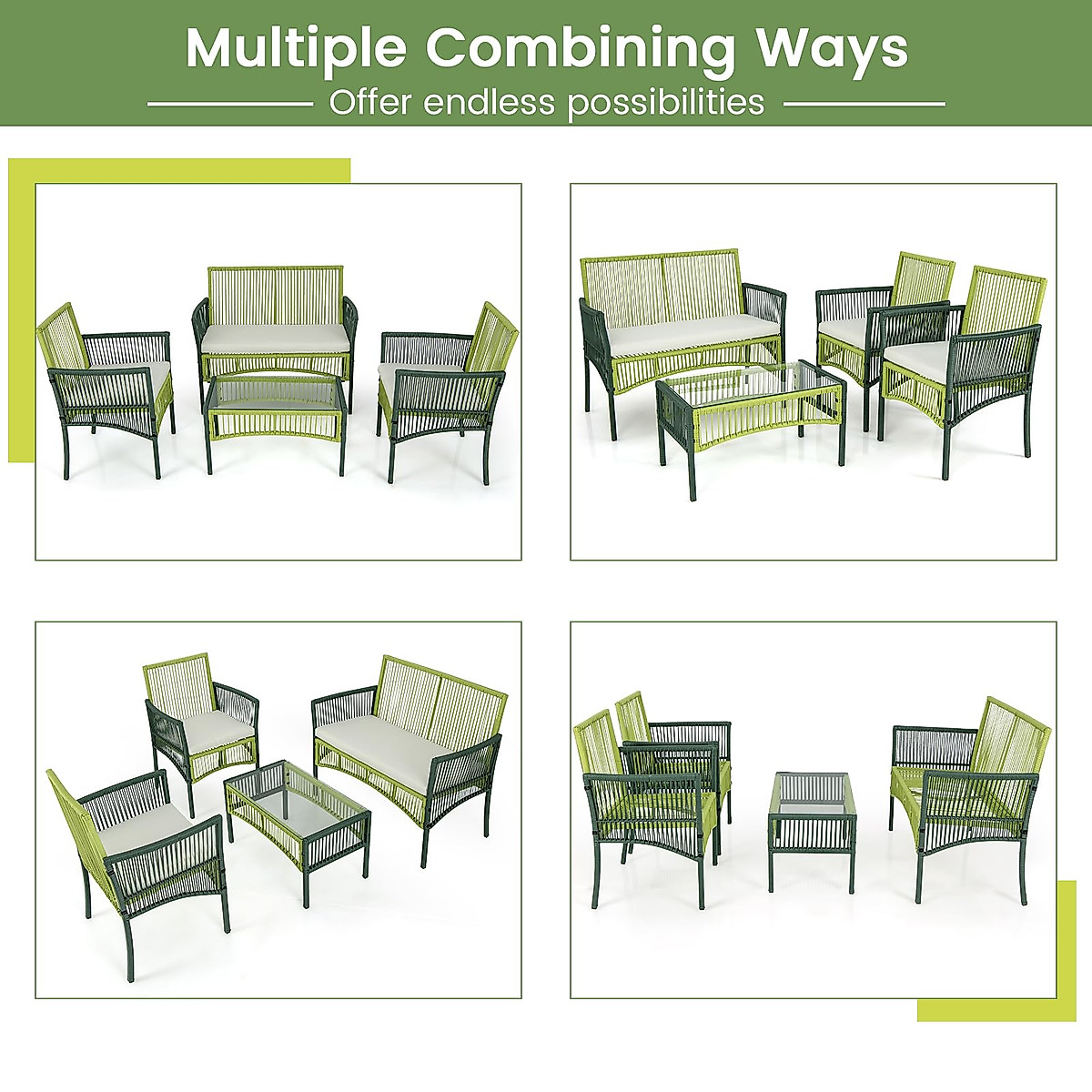 Multiple Combining Ways

Offer endless possibilities