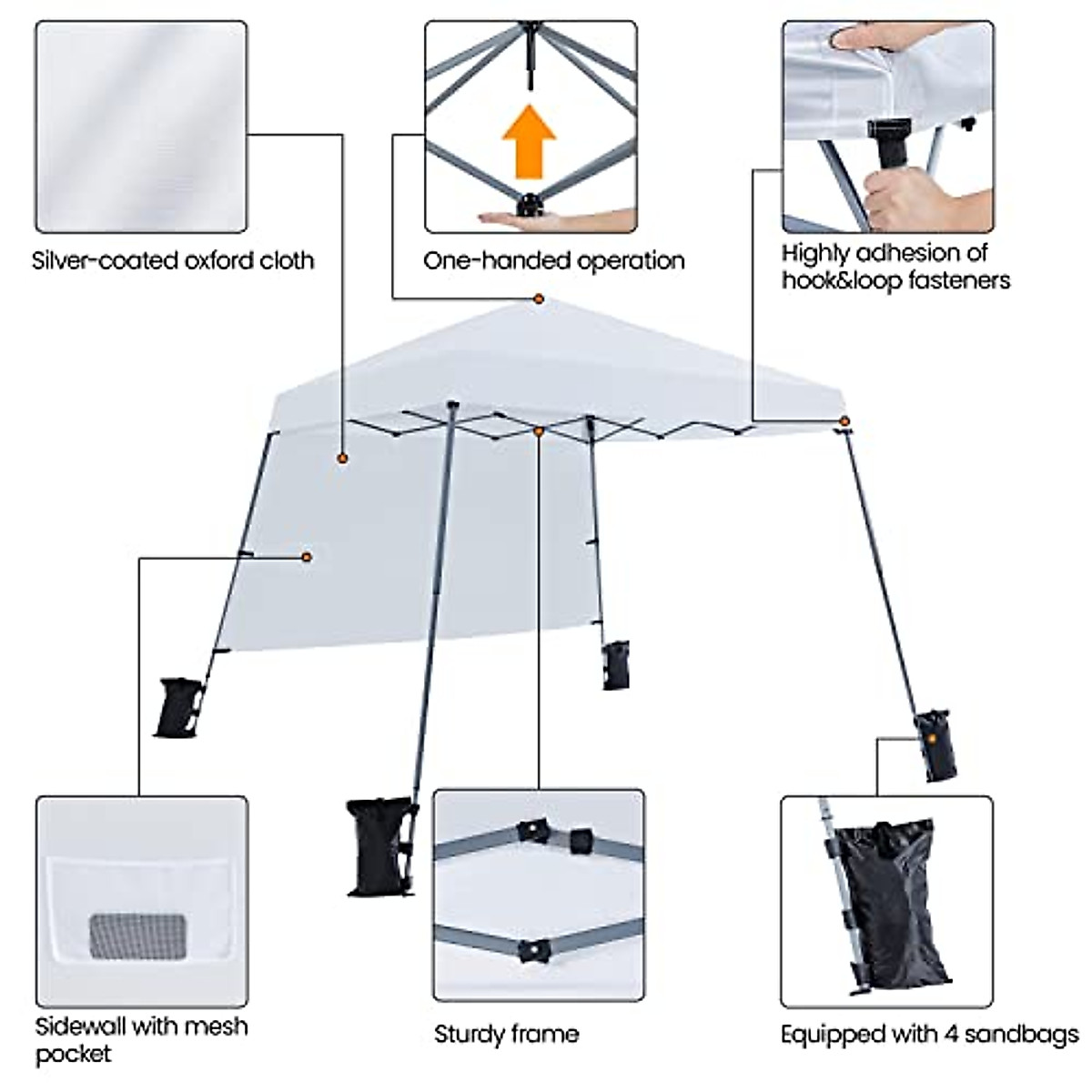 Silver-coated oxford cloth

One-handed operation

Highly adhesion of hook&loop fasteners

Sidewall with mesh pocket

Sturdy frame

Equipped with 4 sandbags