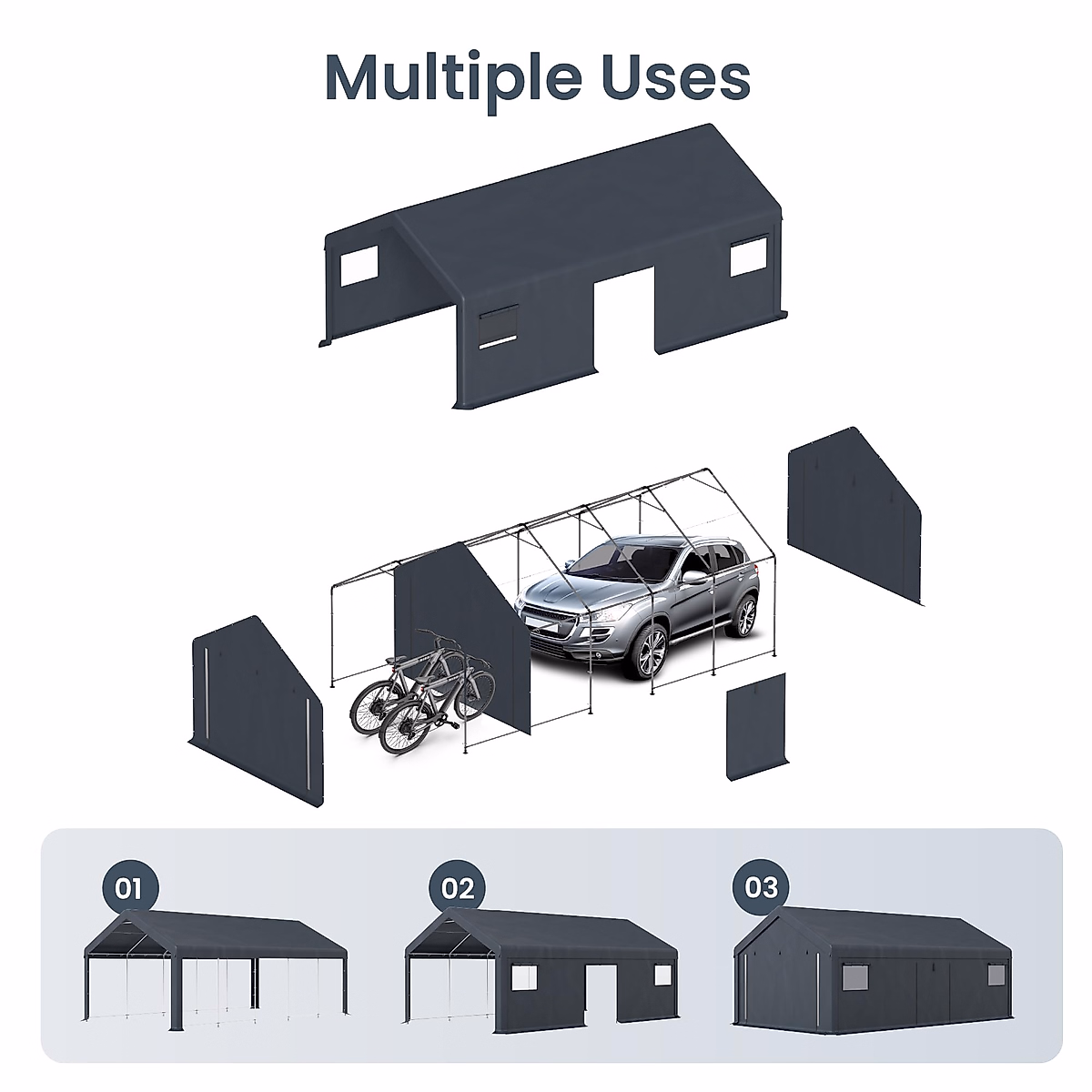 Multiple Uses

01

02

03