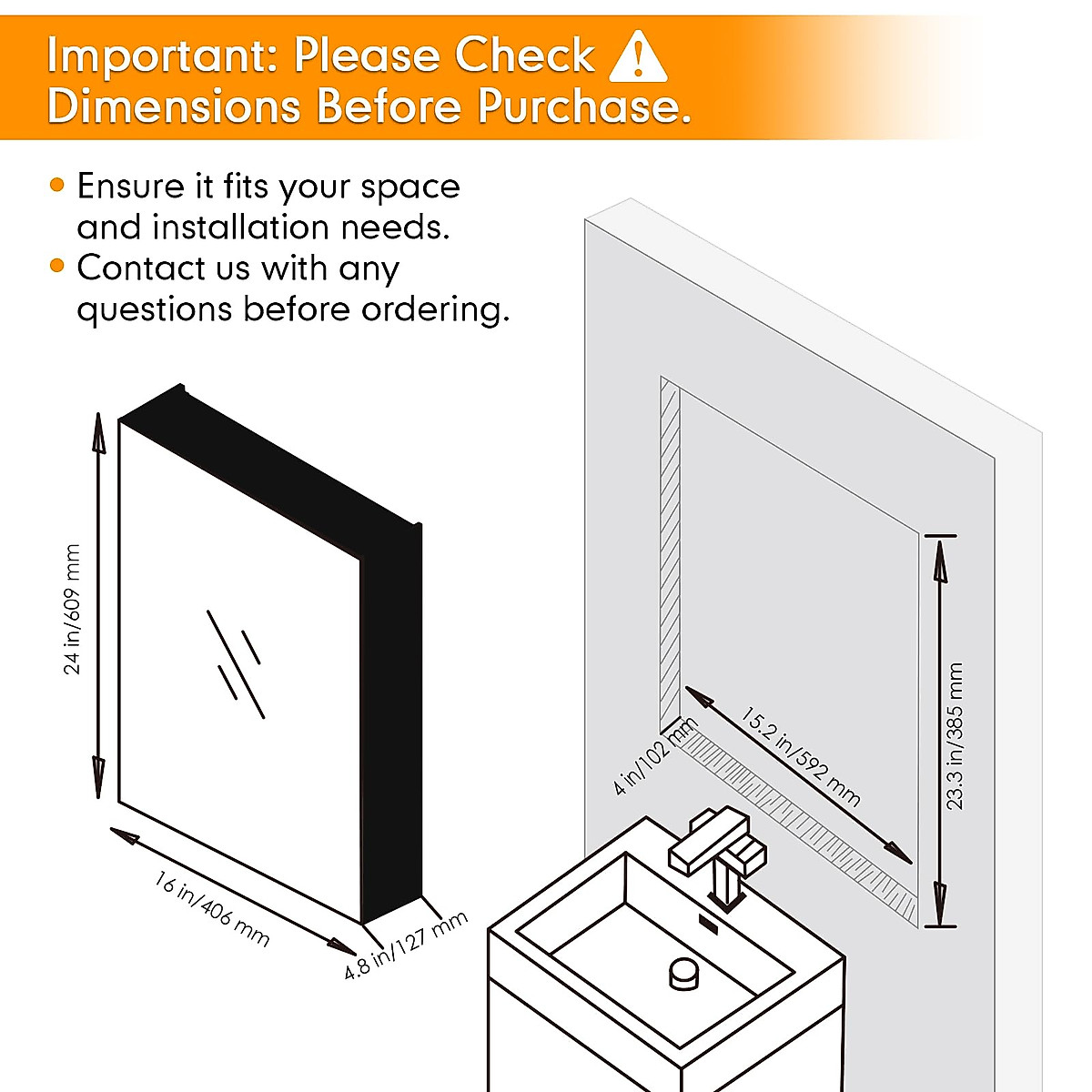 Important: Please Check Dimensions Before Purchase.

• Ensure it fits your space and installation needs.
• Contact us with any questions before ordering.

24 in/609 mm

16 in/406 mm

4.8 in/127 mm

4 in/102 mm

15.2 in/592 mm

23.3 in/385 mm