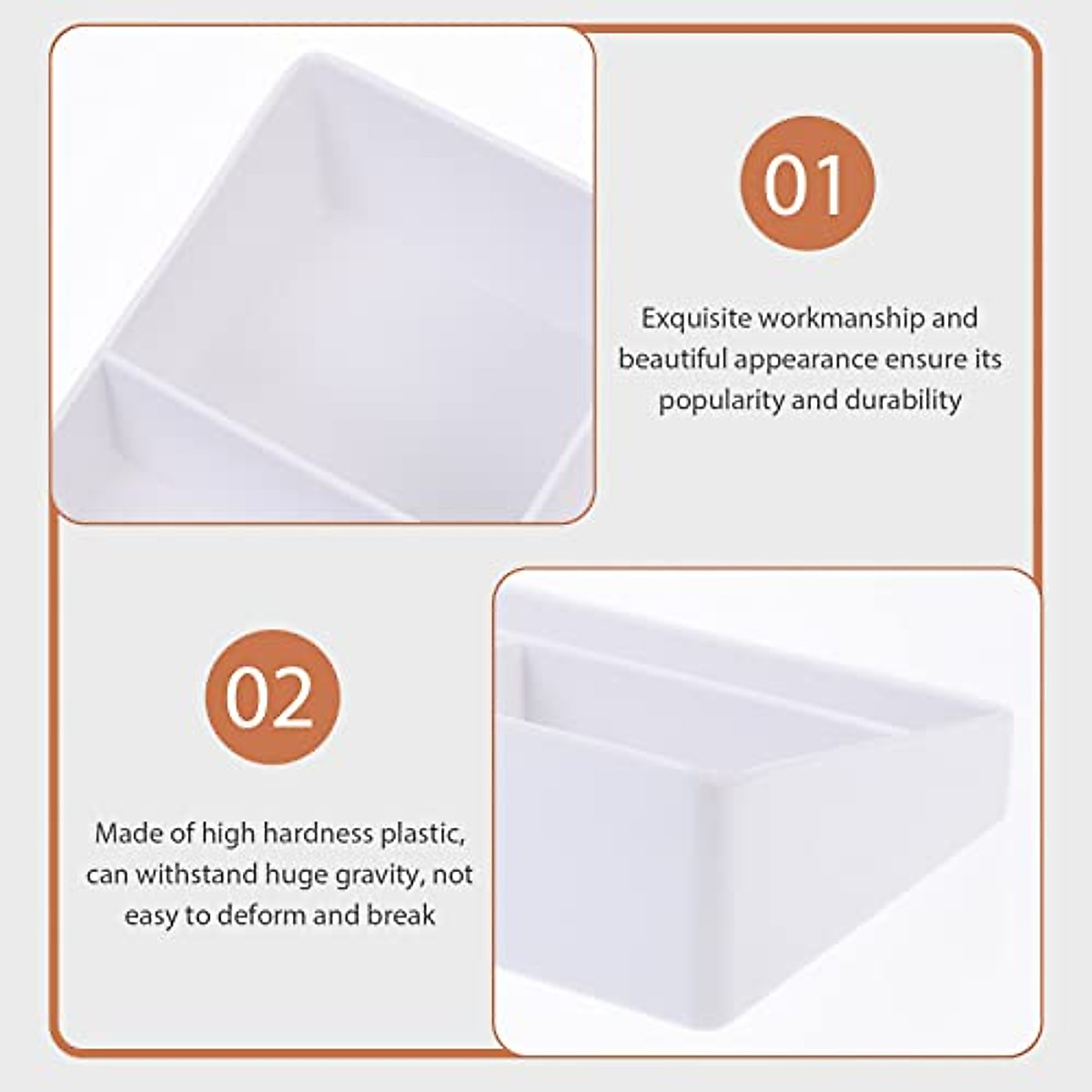 01

Exquisite workmanship and beautiful appearance ensure its popularity and durability

02

Made of high hardness plastic, can withstand huge gravity, not easy to deform and break