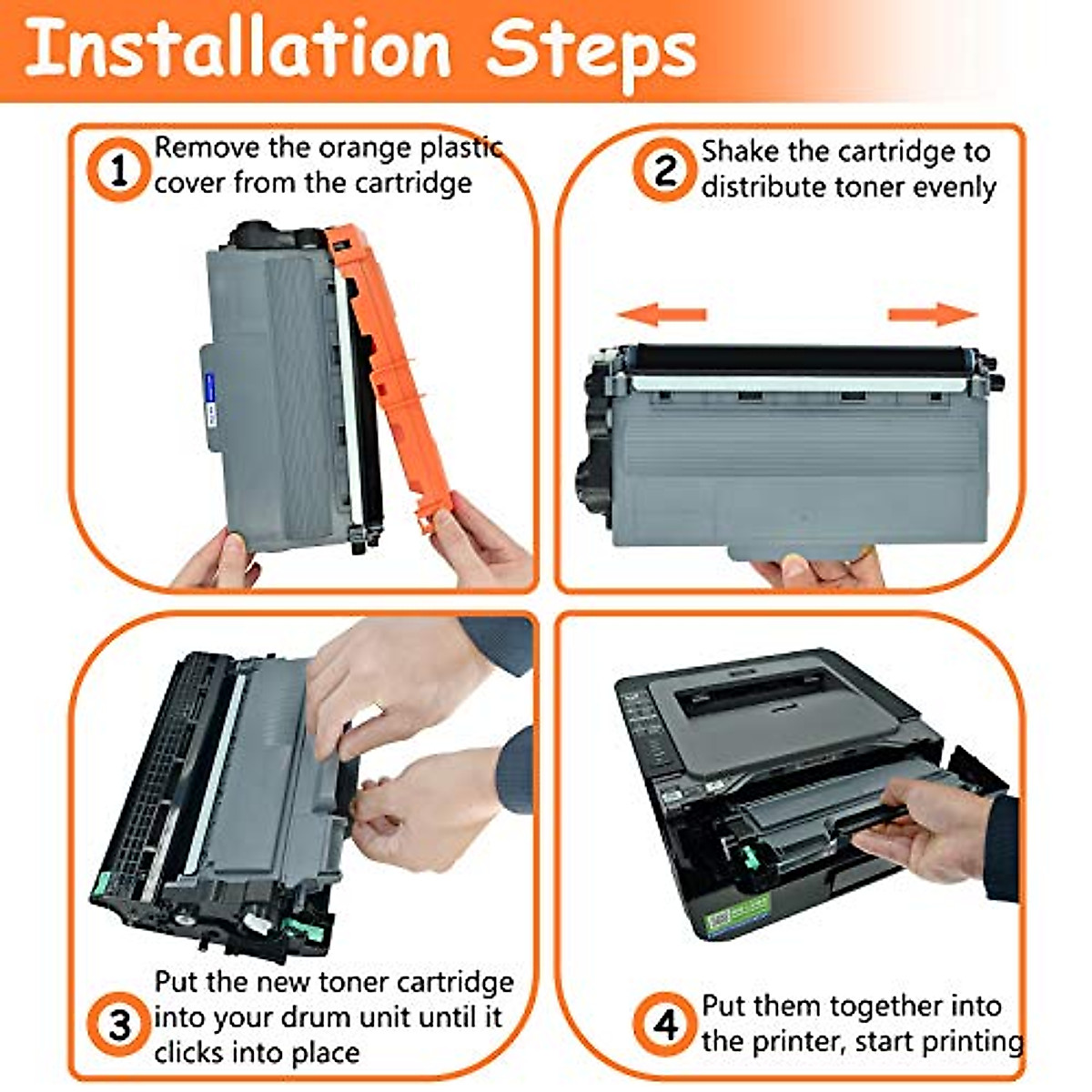 Installation Steps

1 Remove the orange plastic cover from the cartridge

2 Shake the cartridge to distribute toner evenly

3 Put the new toner cartridge into your drum unit until it clicks into place

4 Put them together into the printer, start printing