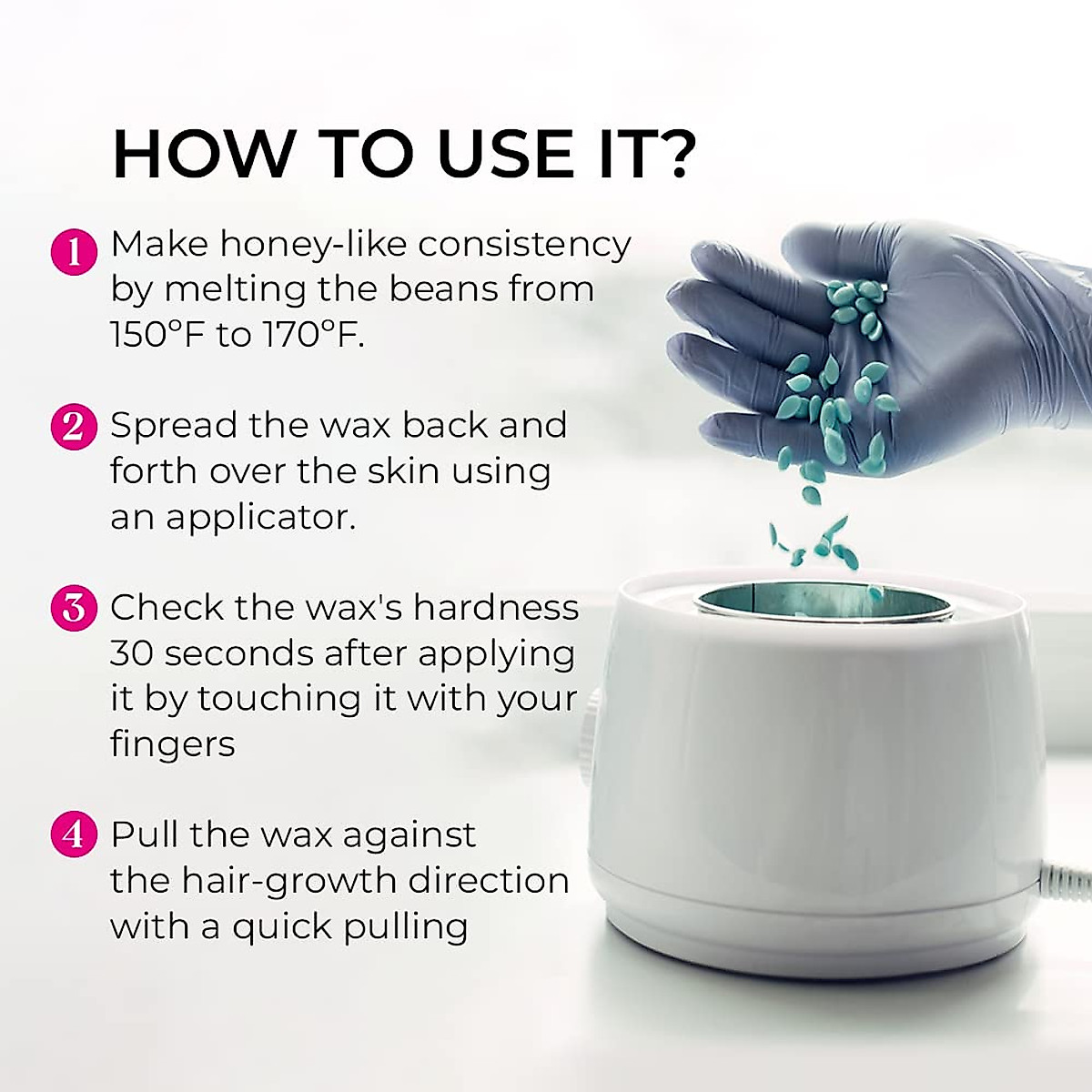 HOW TO USE IT?

1 Make honey-like consistency by melting the beans from 150°F to 170°F.

2 Spread the wax back and forth over the skin using an applicator.

3 Check the wax's hardness 30 seconds after applying it by touching it with your fingers

4 Pull the wax against the hair-growth direction with a quick pulling