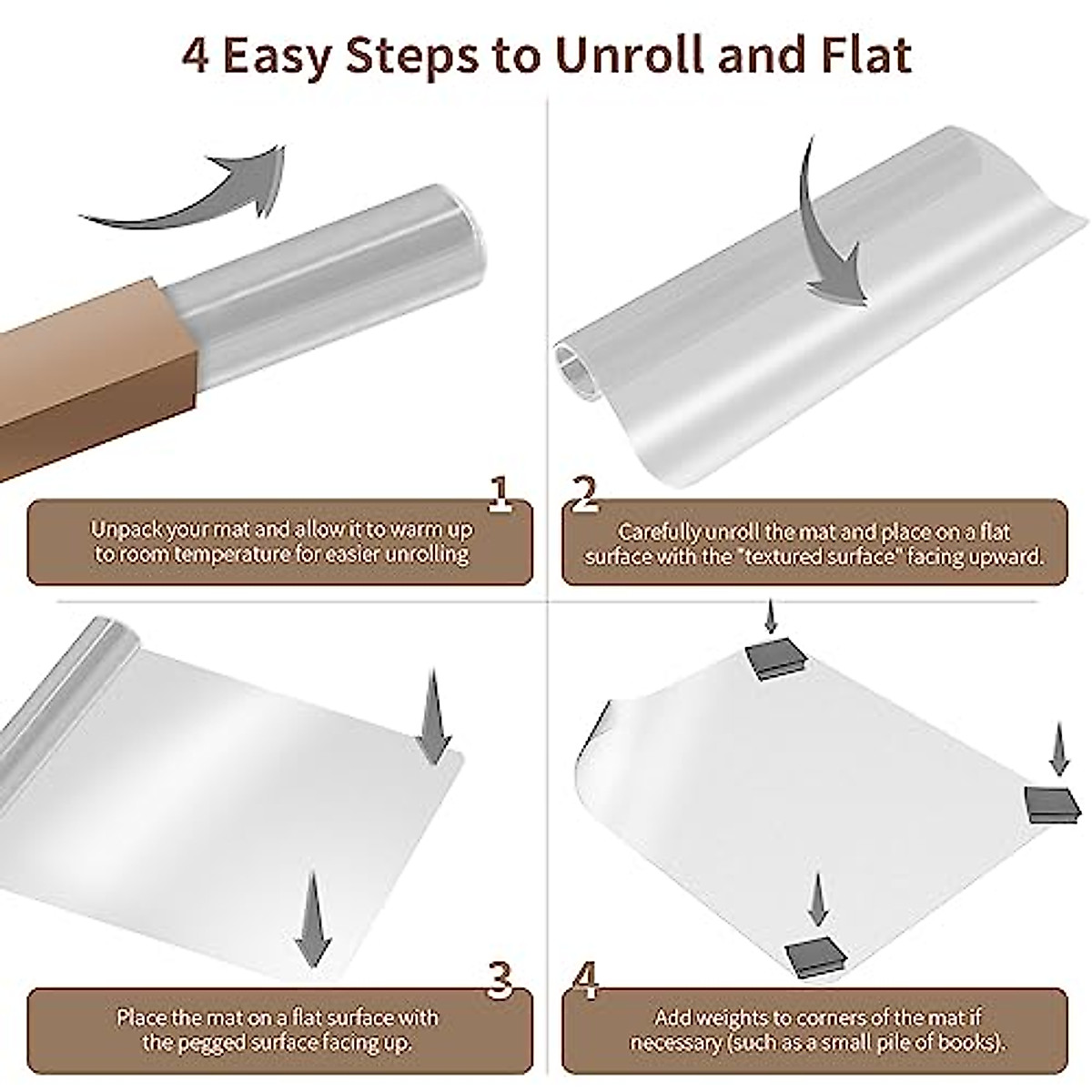 4 Easy Steps to Unroll and Flat

1

Unpack your mat and allow it to warm up to room temperature for easier unrolling

2

Carefully unroll the mat and place on a flat surface with the "textured surface" facing upward.

3

Place the mat on a flat surface with the pegged surface facing up.

4

Add weights to corners of the mat if necessary (such as a small pile of books).