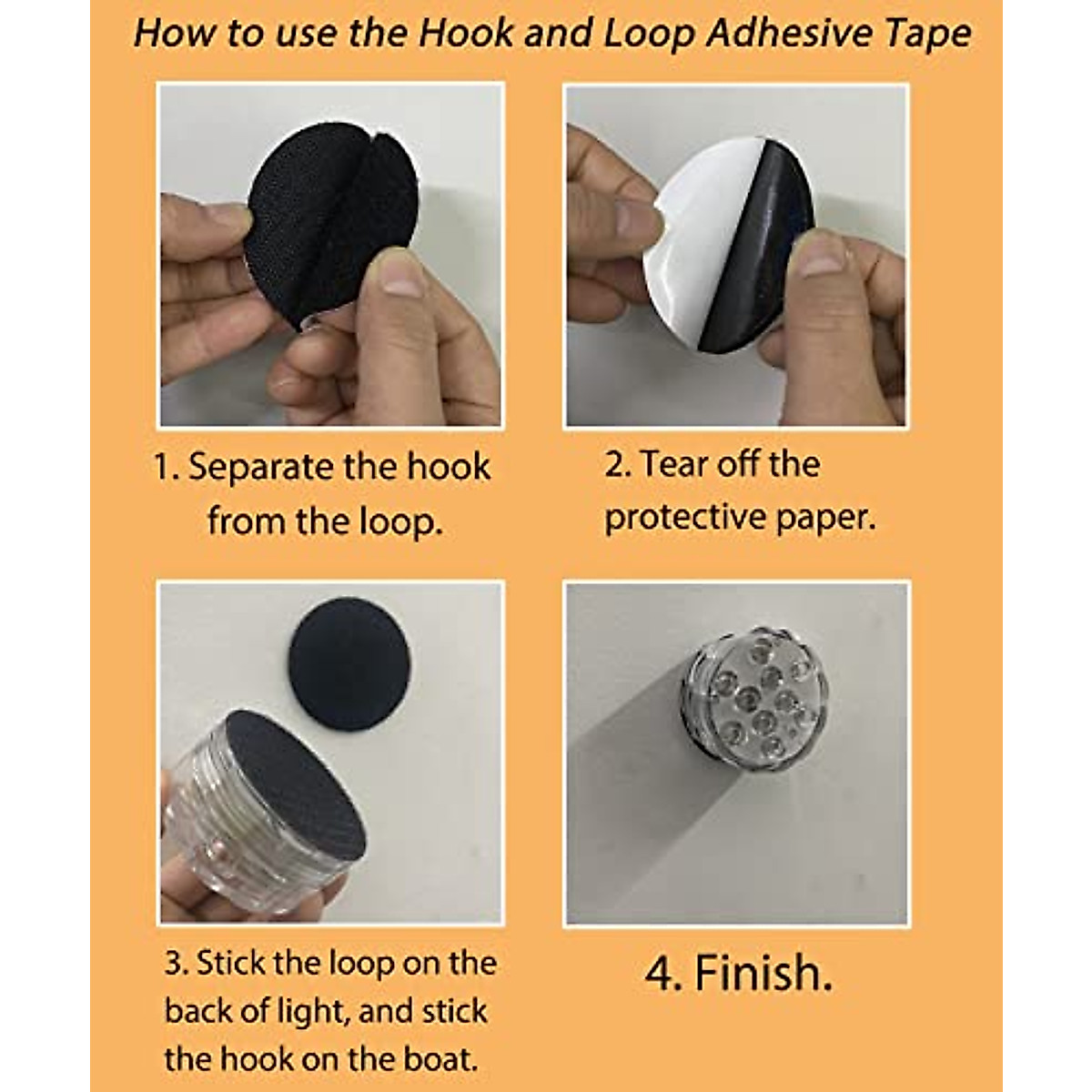 How to use the Hook and Loop Adhesive Tape

1. Separate the hook from the loop.

2. Tear off the protective paper.

3. Stick the loop on the back of light, and stick the hook on the boat.

4. Finish.